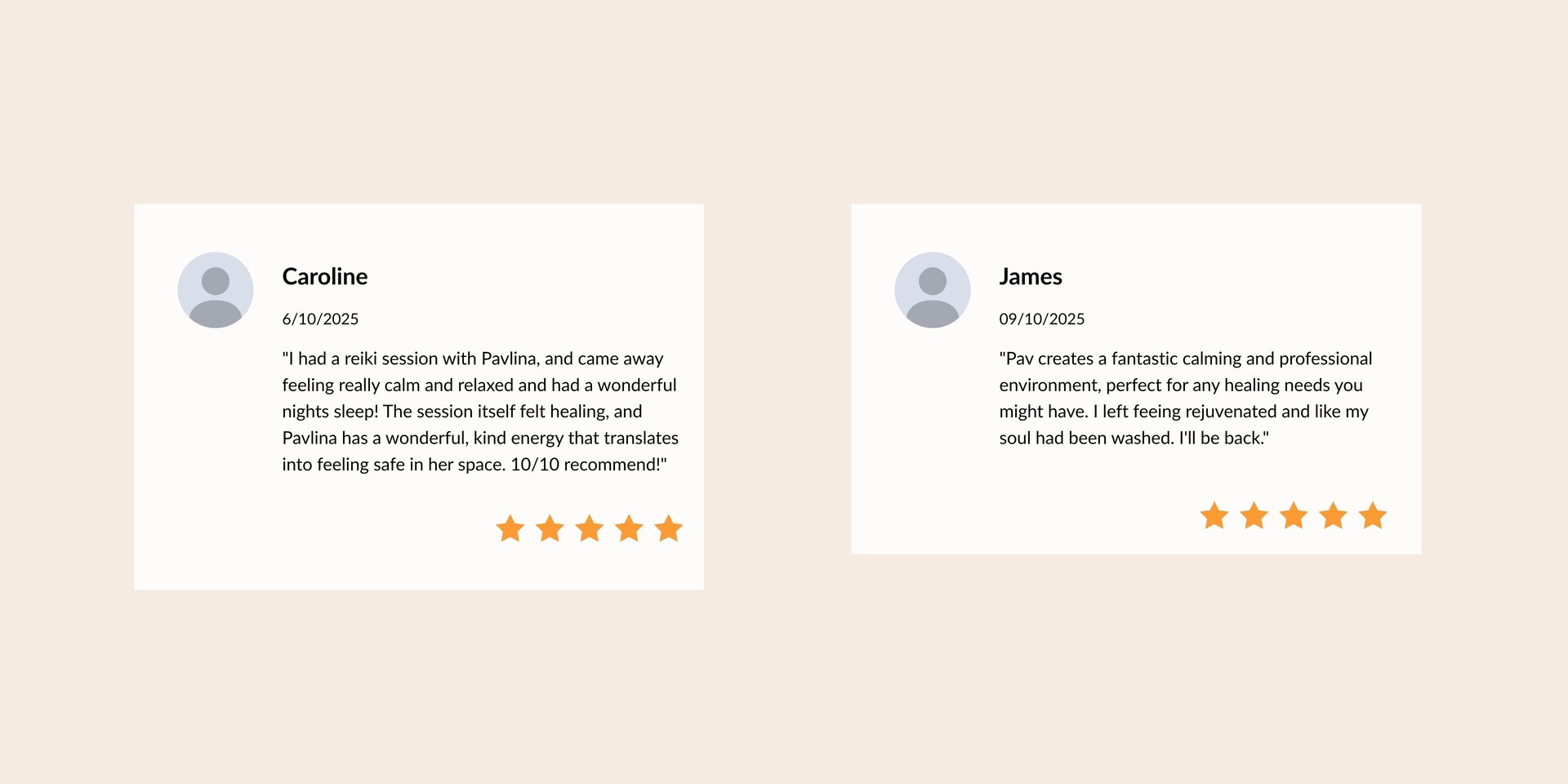 Caroline

6/10/2025

"I had a reiki session with Pavlina, and came away feeling really calm and relaxed and had a wonderful nights sleep! The session itself felt healing, and Pavlina has a wonderful, kind energy that translates into feeling safe in her space. 10/10 recommend!"

James

09/10/2025

"Pav creates a fantastic calming and professional environment, perfect for any healing needs you might have. I left feeing rejuvenated and like my soul had been washed. I'll be back."