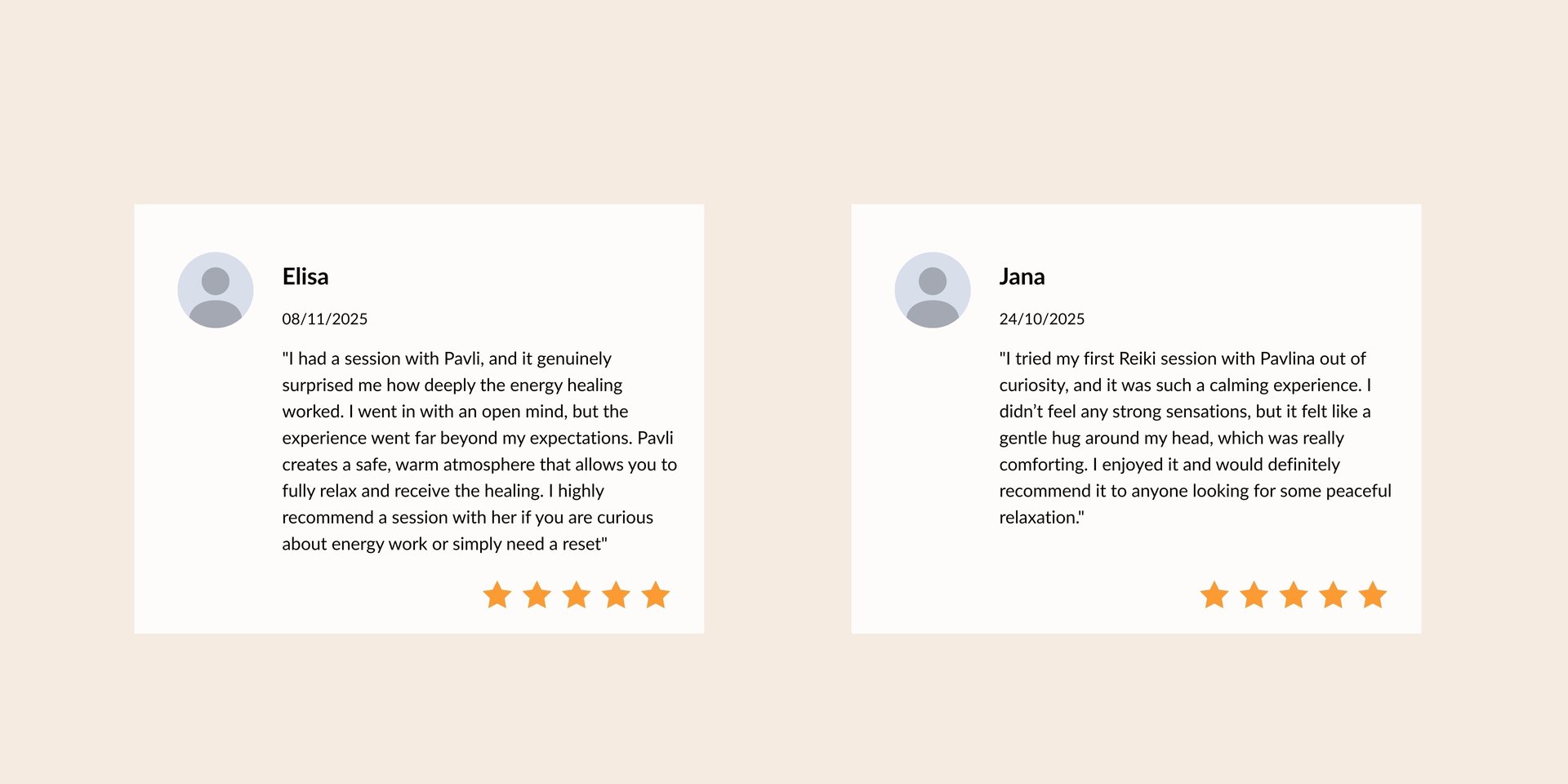 Elisa

08/11/2025

"I had a session with Pavli, and it genuinely surprised me how deeply the energy healing worked. I went in with an open mind, but the experience went far beyond my expectations. Pavli creates a safe, warm atmosphere that allows you to fully relax and receive the healing. I highly recommend a session with her if you are curious about energy work or simply need a reset"

Jana

24/10/2025

"I tried my first Reiki session with Pavlina out of curiosity, and it was such a calming experience. I didn't feel any strong sensations, but it felt like a gentle hug around my head, which was really comforting. I enjoyed it and would definitely recommend it to anyone looking for some peaceful relaxation."