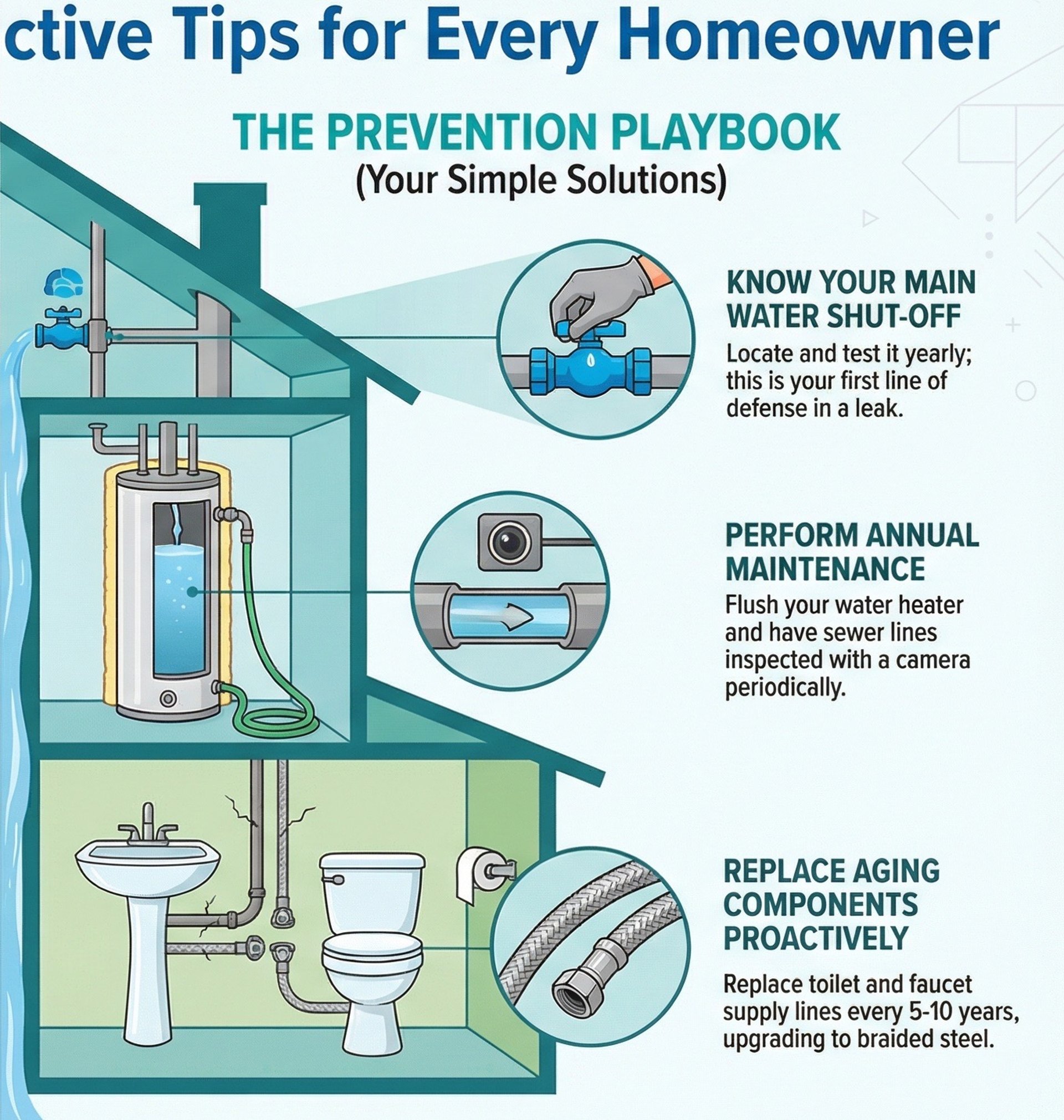 ctive Tips for Every Homeowner

THE PREVENTION PLAYBOOK
(Your Simple Solutions)

KNOW YOUR MAIN WATER SHUT-OFF
Locate and test it yearly; this is your first line of defense in a leak.

PERFORM ANNUAL MAINTENANCE
Flush your water heater and have sewer lines inspected with a camera periodically.

REPLACE AGING COMPONENTS PROACTIVELY
Replace toilet and faucet supply lines every 5-10 years, upgrading to braided steel.