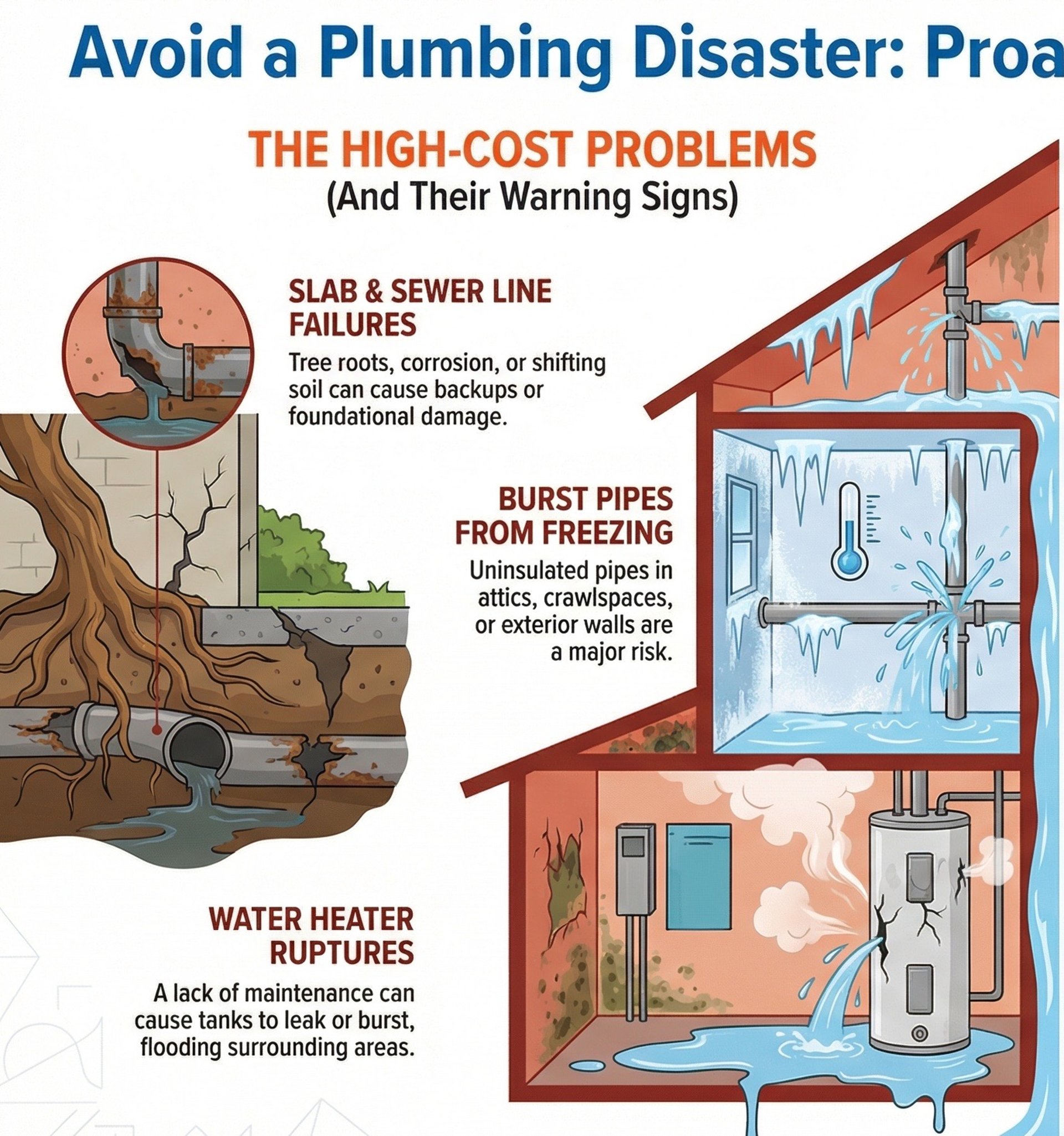 Avoid a Plumbing Disaster: Proa

THE HIGH-COST PROBLEMS
(And Their Warning Signs)

SLAB & SEWER LINE FAILURES

Tree roots, corrosion, or shifting soil can cause backups or foundational damage.

BURST PIPES FROM FREEZING

Uninsulated pipes in attics, crawlspaces, or exterior walls are a major risk.

WATER HEATER RUPTURES

A lack of maintenance can cause tanks to leak or burst, flooding surrounding areas.