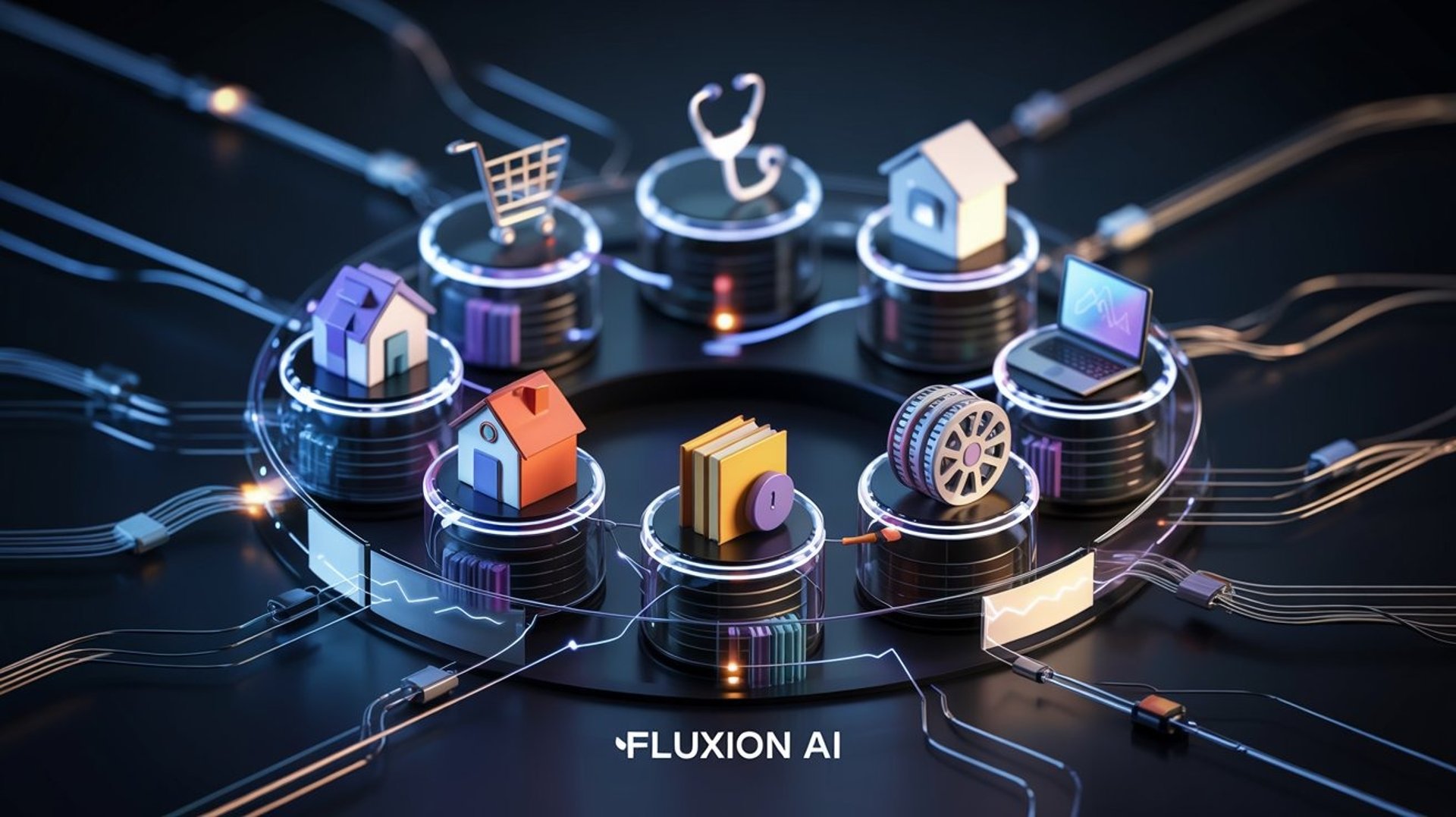 FLUXION AI