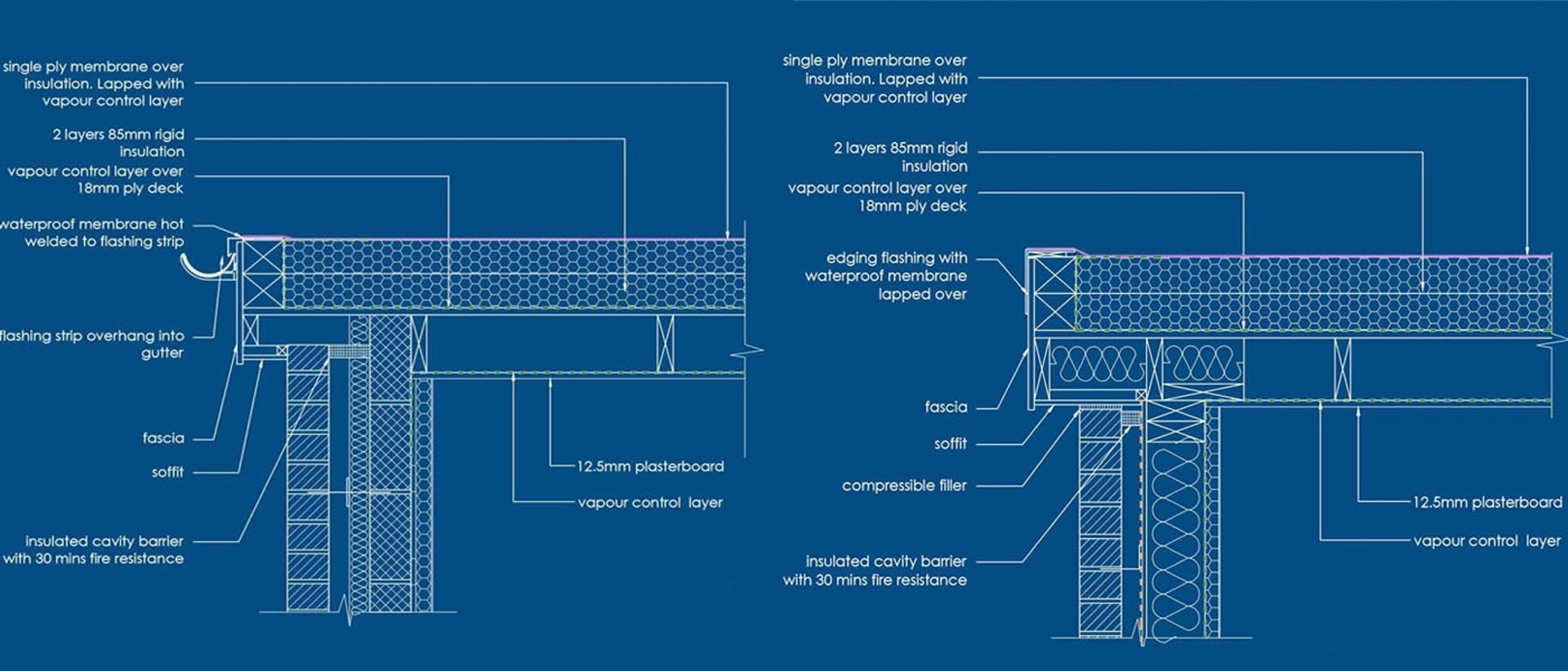 single ply membrane over insulation. Lapped with vapour control layer

2 layers 85mm rigid insulation

vapour control layer over 18mm ply deck

waterproof membrane hot welded to flashing strip

flashing strip overhang into gutter

fascia

soffit

insulated cavity barrier with 30 mins fire resistance

12.5mm plasterboard

vapour control layer

single ply membrane over insulation. Lapped with vapour control layer

2 layers 85mm rigid insulation

vapour control layer over 18mm ply deck

edging flashing with waterproof membrane lapped over

fascia

soffit

compressible filler

insulated cavity barrier with 30 mins fire resistance

12.5mm plasterboard

vapour control layer