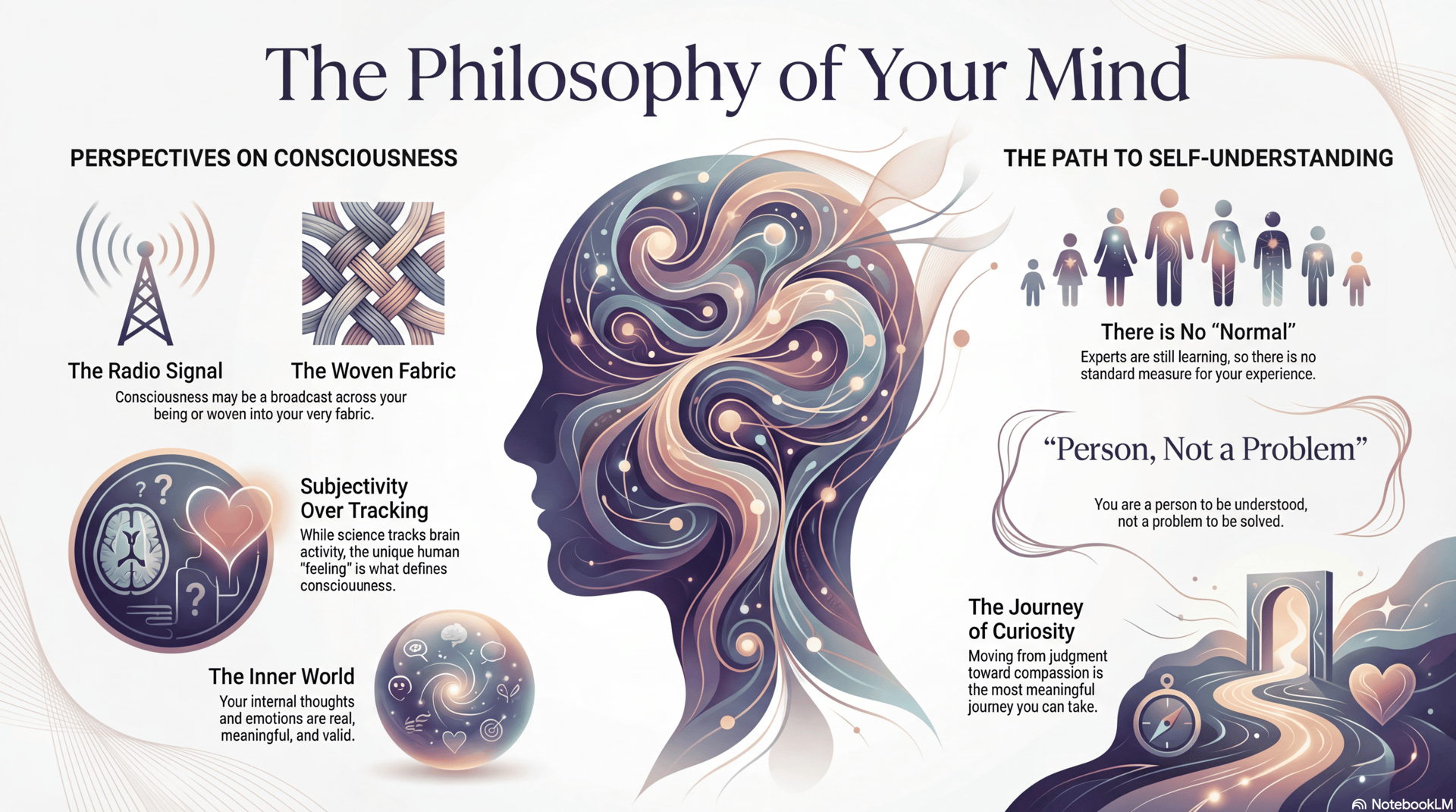 The Philosophy of Your Mind

PERSPECTIVES ON CONSCIOUSNESS

The Radio Signal

The Woven Fabric

Consciousness may be a broadcast across your being or woven into your very fabric.

? ?

?

Subjectivity Over Tracking

While science tracks brain activity, the unique human "feeling" is what defines consciouuness.

The Inner World

Your internal thoughts and emotions are real, meaningful, and valid.

THE PATH TO SELF-UNDERSTANDING

There is No “Normal”

Experts are still learning, so there is no standard measure for your experience.

“Person, Not a Problem”

You are a person to be understood, not a problem to be solved.

The Journey of Curiosity

Moving from judgment toward compassion is the most meaningful journey you can take.

NotebookLM