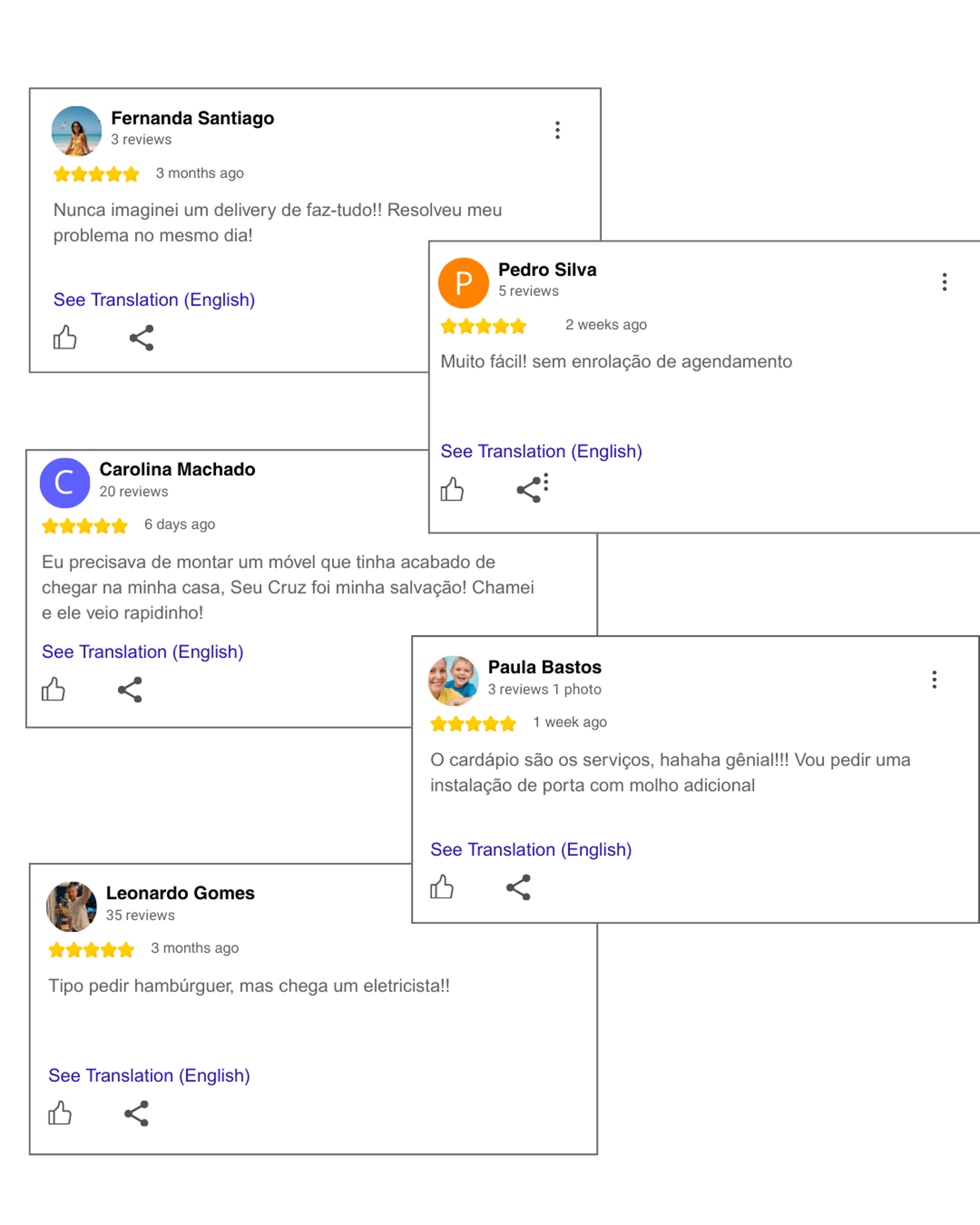 Fernanda Santiago
3 reviews

3 months ago

Nunca imaginei um delivery de faz-tudo!! Resolveu meu problema no mesmo dia!

See Translation (English)

P
Pedro Silva
5 reviews

2 weeks ago

Muito fácil! sem enrolação de agendamento

See Translation (English)

C
Carolina Machado
20 reviews

6 days ago

Eu precisava de montar um móvel que tinha acabado de chegar na minha casa, Seu Cruz foi minha salvação! Chamei e ele veio rapidinho!

See Translation (English)

Paula Bastos
3 reviews 1 photo

1 week ago

O cardápio são os serviços, hahaha gênial!!! Vou pedir uma instalação de porta com molho adicional

See Translation (English)

Leonardo Gomes
35 reviews

3 months ago

Tipo pedir hambúrguer, mas chega um eletricista!!

See Translation (English)