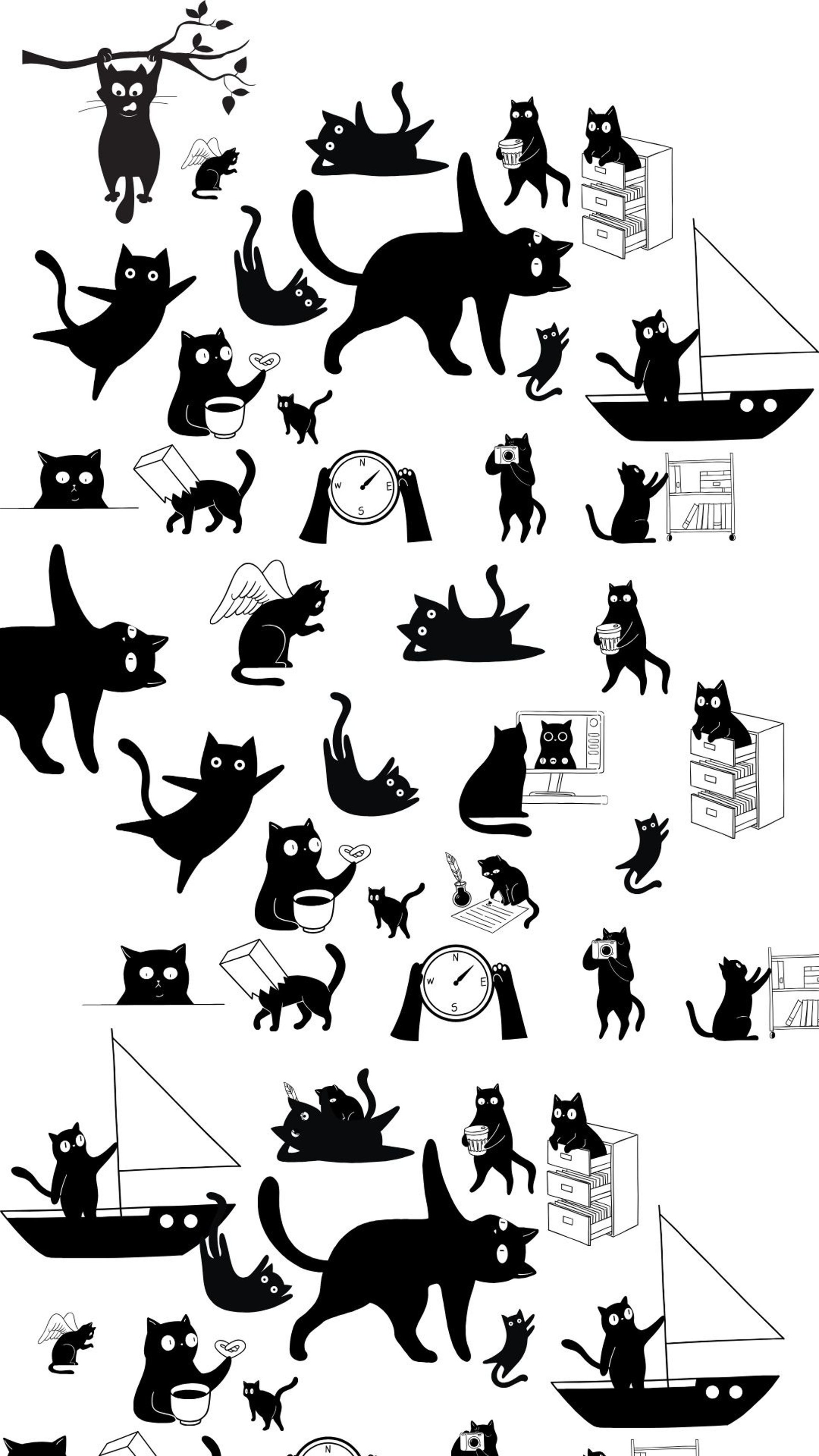 N
W
E
S

N
W
E
S