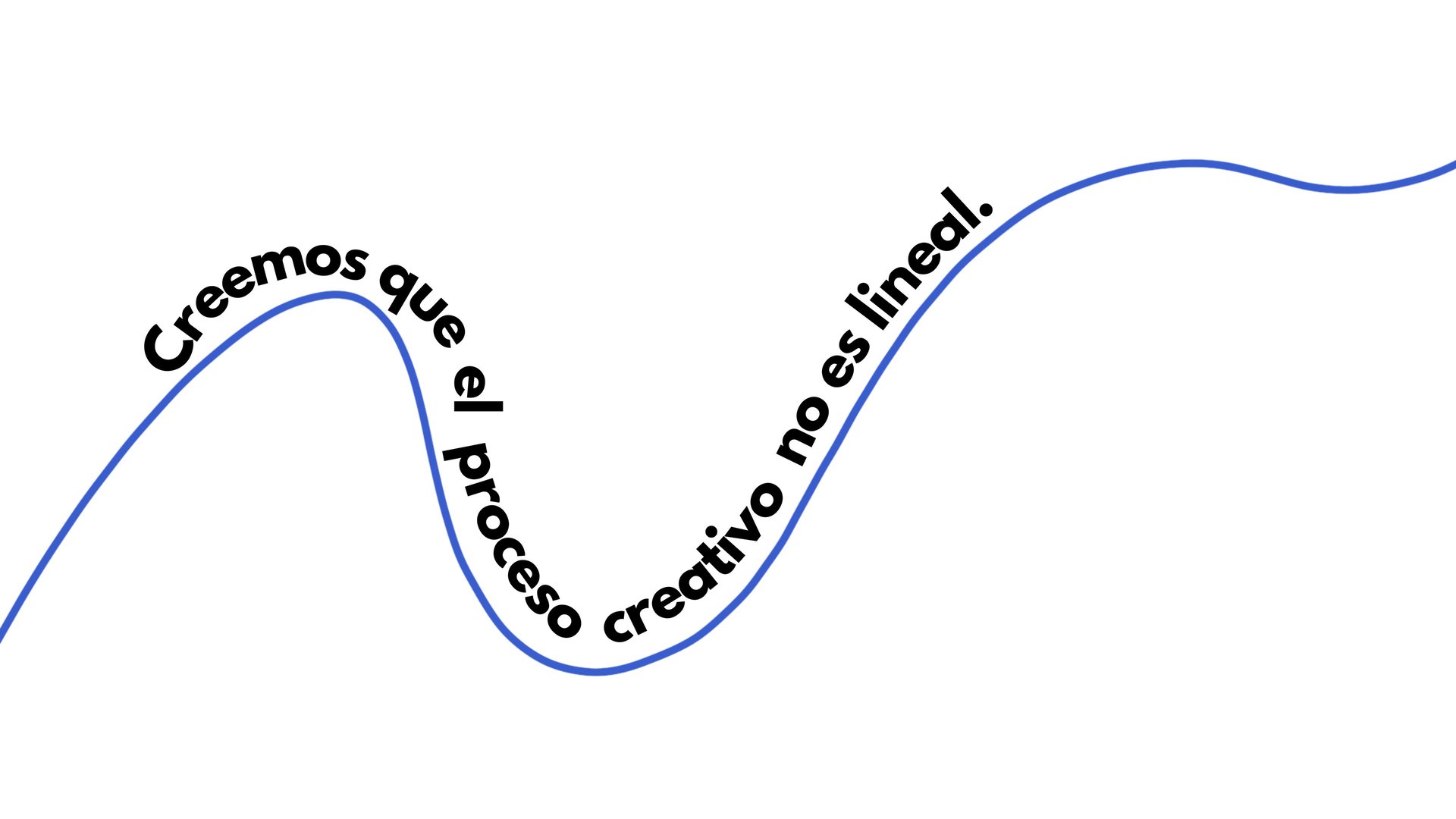 Creemos que el proceso creativo no es lineal.