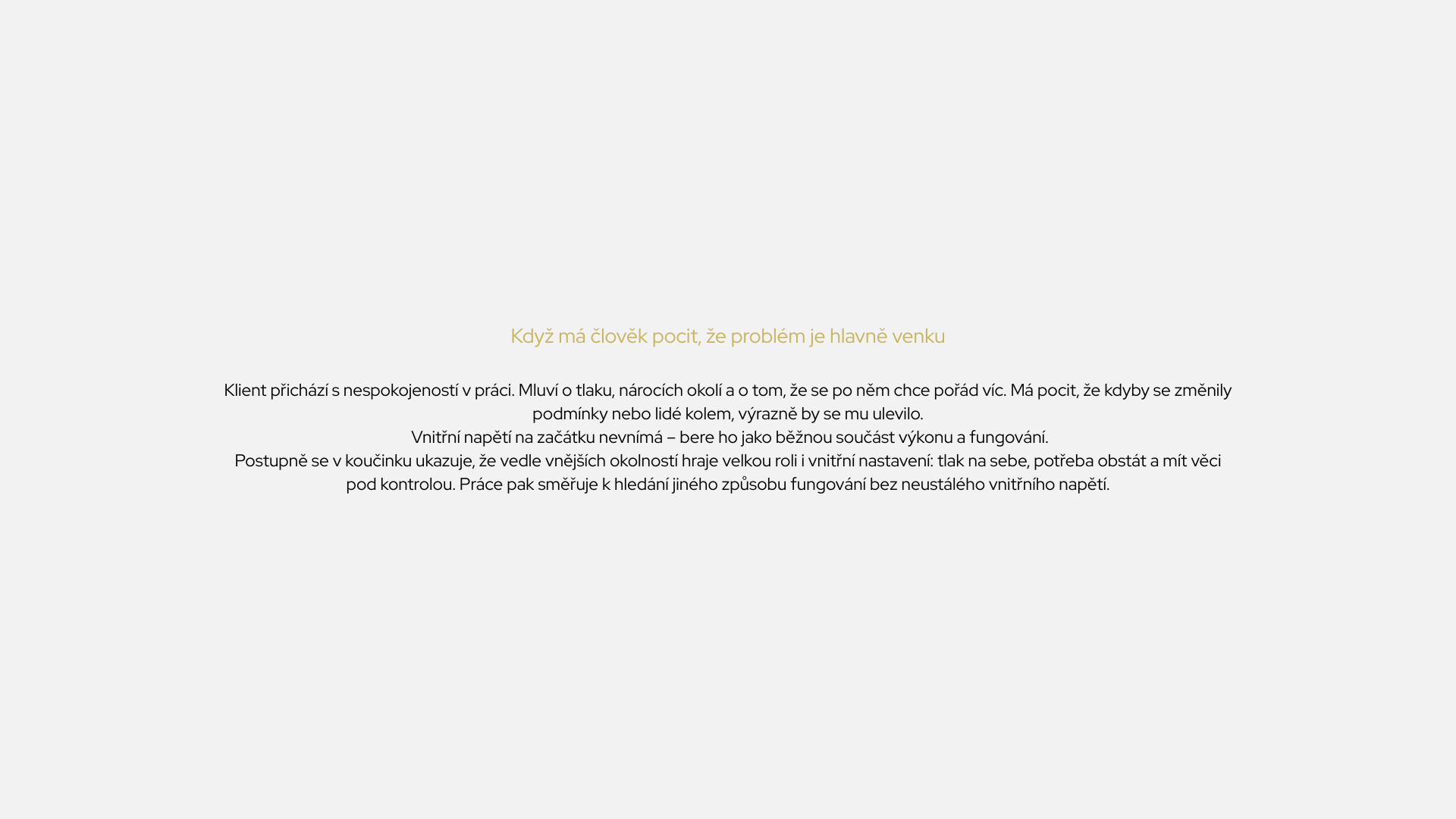 Když má člověk pocit, že problém je hlavně venku

Klient přichází s nespokojeností v práci. Mluví o tlaku, nárocích okolí a o tom, že se po něm chce pořád víc. Má pocit, že kdyby se změnily podmínky nebo lidé kolem, výrazně by se mu ulevilo.
Vnitřní napětí na začátku nevnímá – bere ho jako běžnou součást výkonu a fungování.
Postupně se v koučinku ukazuje, že vedle vnějších okolností hraje velkou roli i vnitřní nastavení: tlak na sebe, potřeba obstát a mít věci pod kontrolou. Práce pak směřuje k hledání jiného způsobu fungování bez neustálého vnitřního napětí.