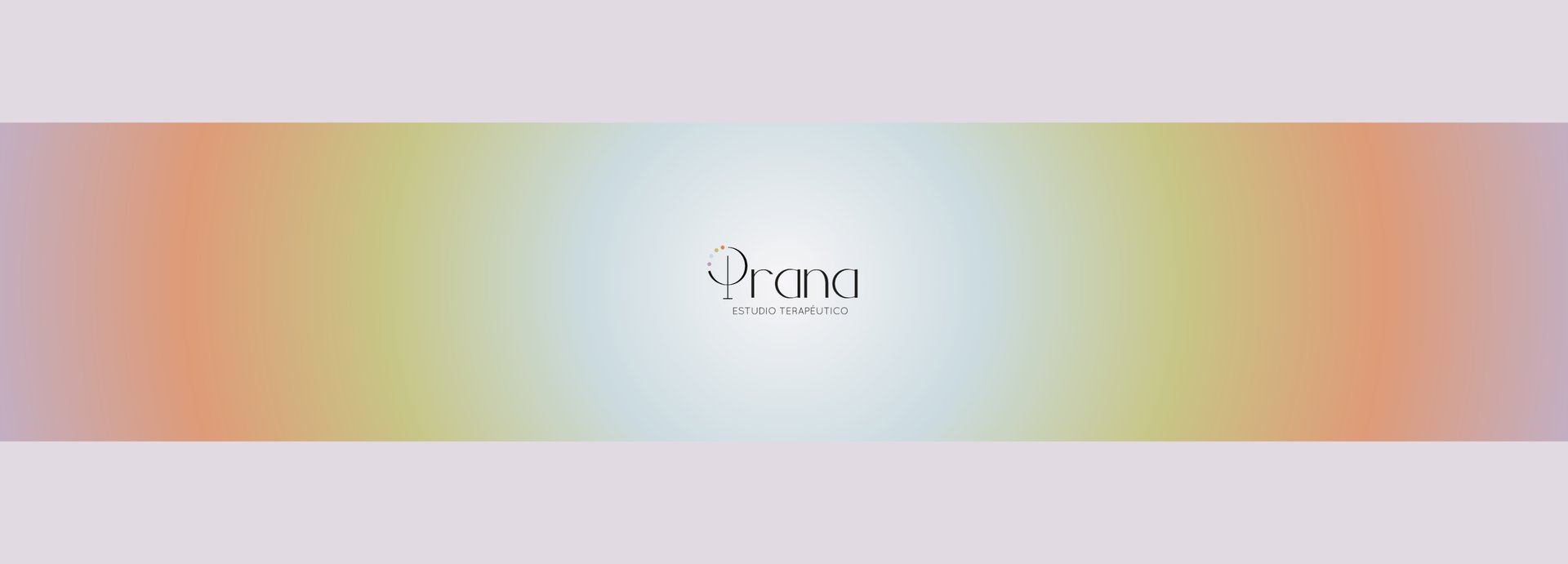 Prana
ESTUDIO TERAPÉUTICO