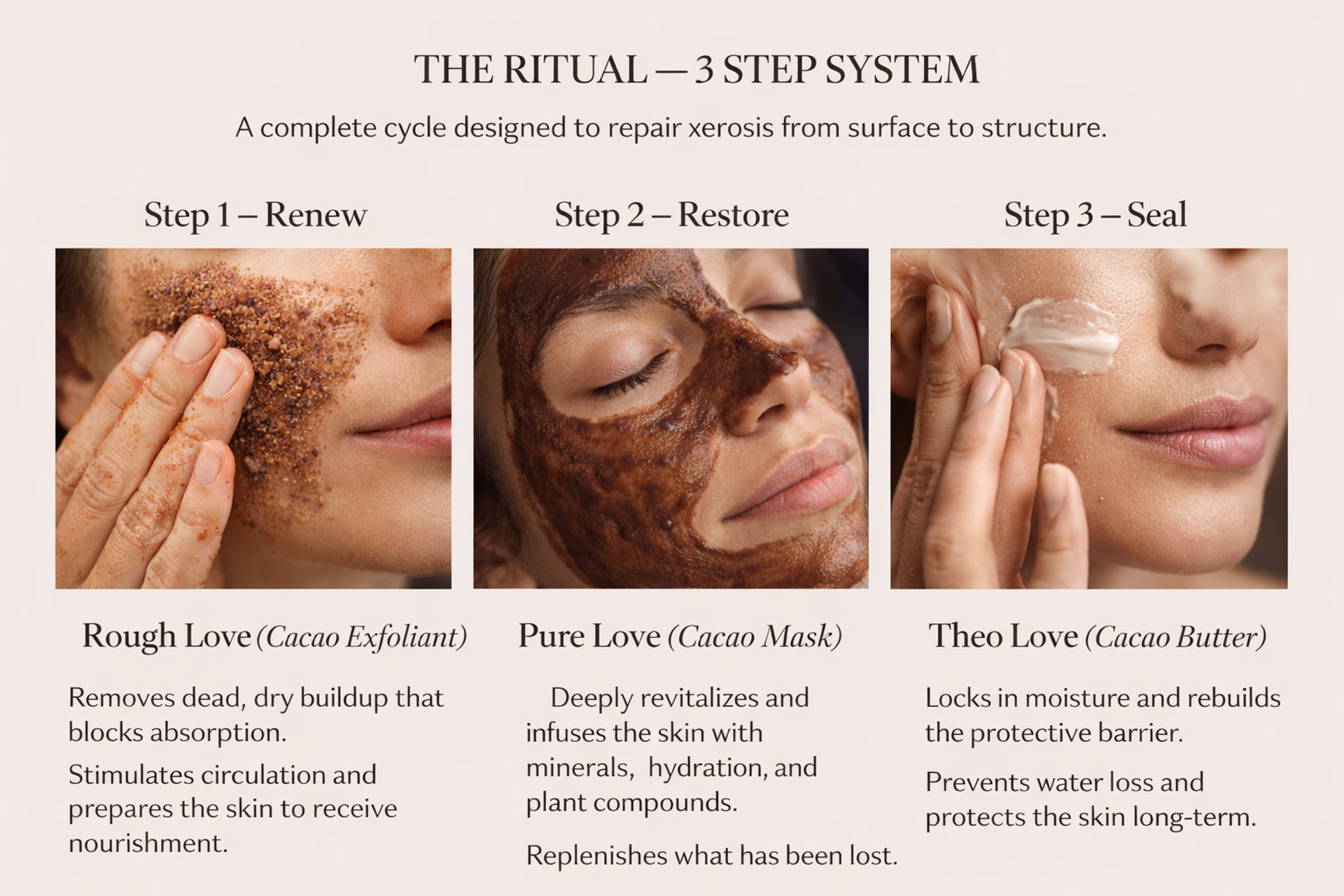 THE RITUAL — 3 STEP SYSTEM

A complete cycle designed to repair xerosis from surface to structure.

Step 1 – Renew

Rough Love (Cacao Exfoliant)

Removes dead, dry buildup that blocks absorption.

Stimulates circulation and prepares the skin to receive nourishment.

Step 2 – Restore

Pure Love (Cacao Mask)

Deeply revitalizes and infuses the skin with minerals, hydration, and plant compounds.

Replenishes what has been lost.

Step 3 – Seal

Theo Love (Cacao Butter)

Locks in moisture and rebuilds the protective barrier.

Prevents water loss and protects the skin long-term.