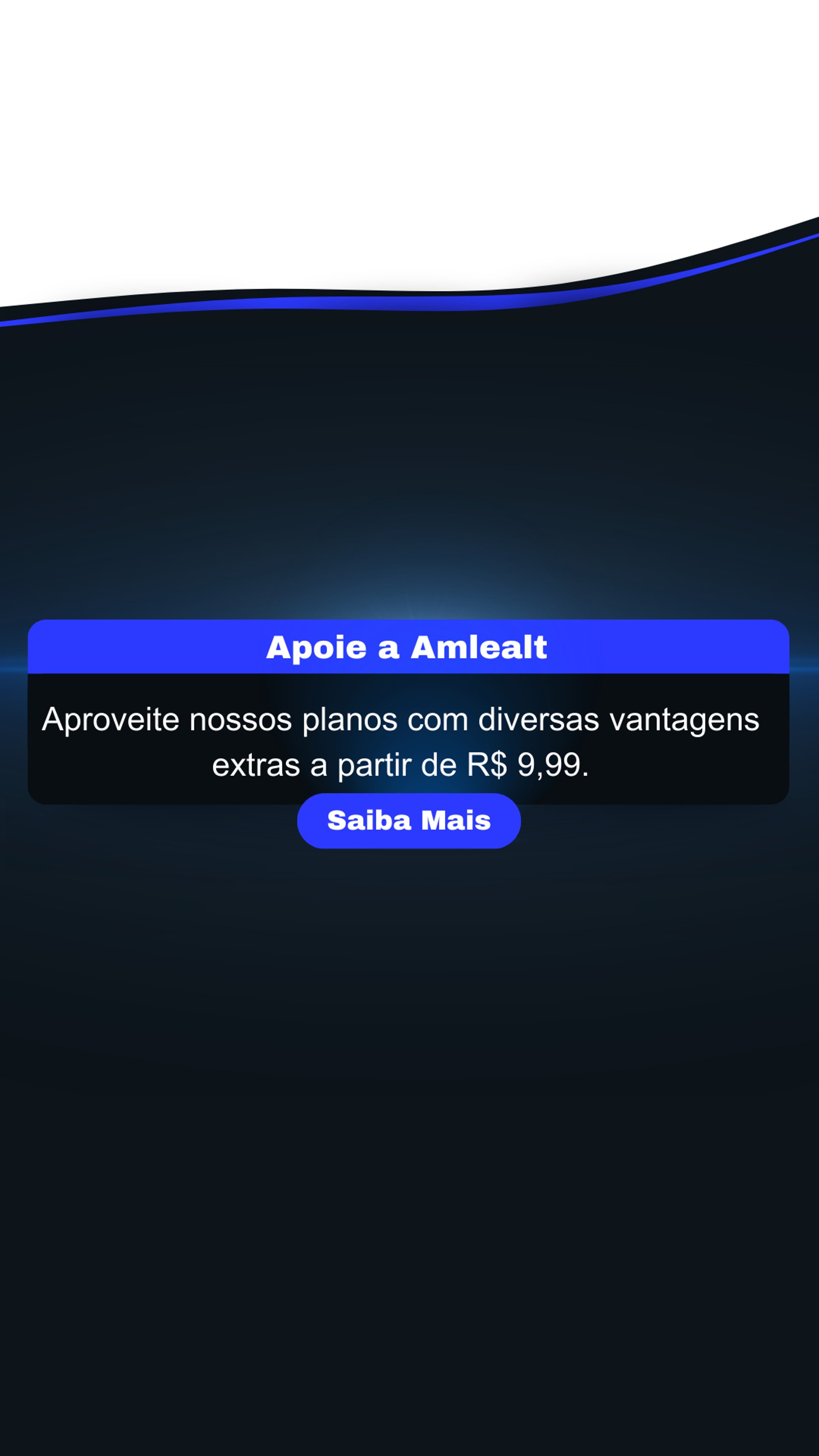 Apoie a Amlealt

Aproveite nossos planos com diversas vantagens extras a partir de R$ 9,99.

Saiba Mais