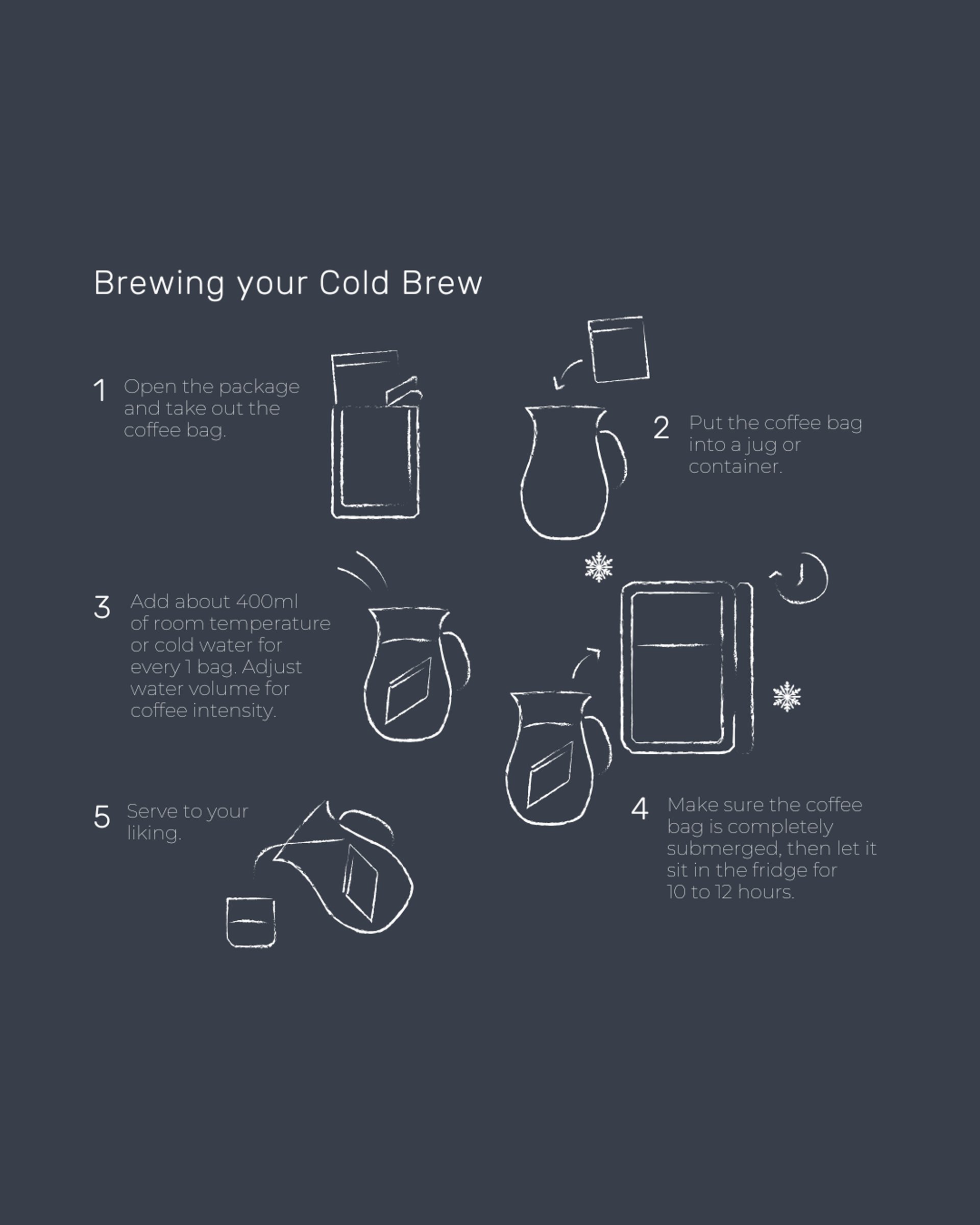 Brewing your Cold Brew

1 Open the package and take out the coffee bag.

2 Put the coffee bag into a jug or container.

3 Add about 400ml of room temperature or cold water for every 1 bag. Adjust water volume for coffee intensity.

4 Make sure the coffee bag is completely submerged, then let it sit in the fridge for 10 to 12 hours.

5 Serve to your liking.