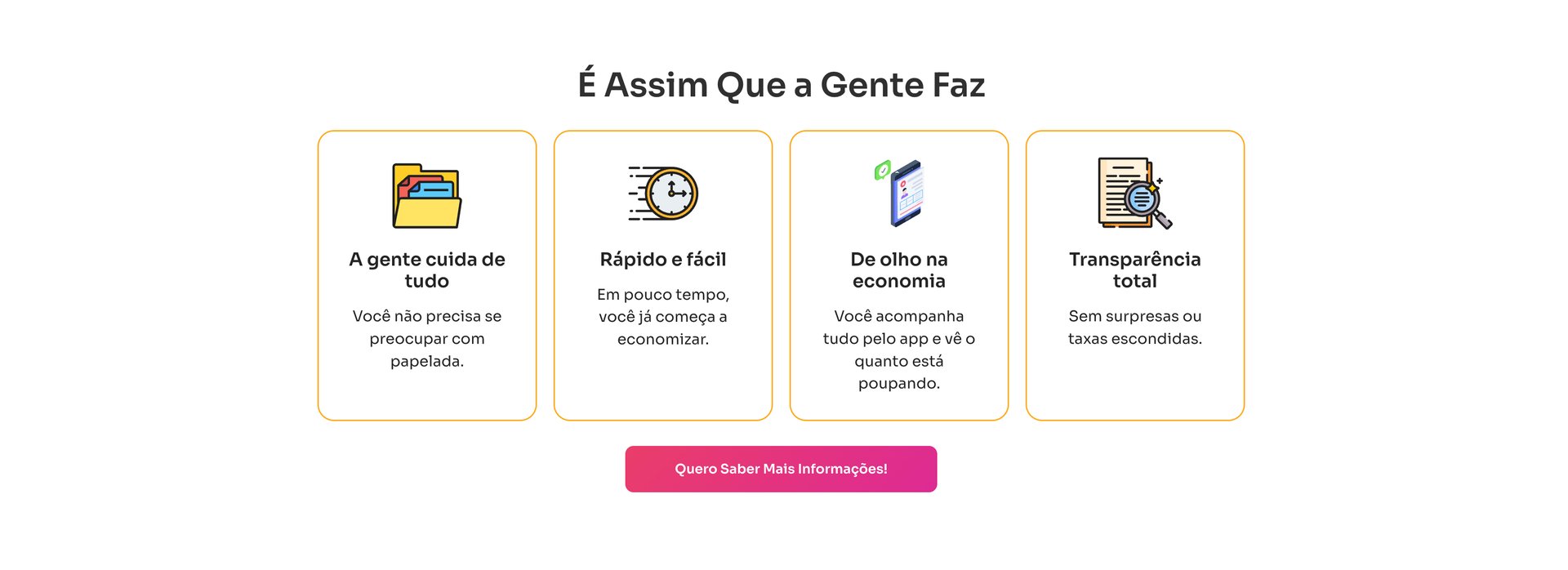 É Assim Que a Gente Faz

A gente cuida de tudo

Você não precisa se preocupar com papelada.

Rápido e fácil

Em pouco tempo, você já começa a economizar.

De olho na economia

Você acompanha tudo pelo app e vê o quanto está poupando.

Transparência total

Sem surpresas ou taxas escondidas.

Quero Saber Mais Informações!