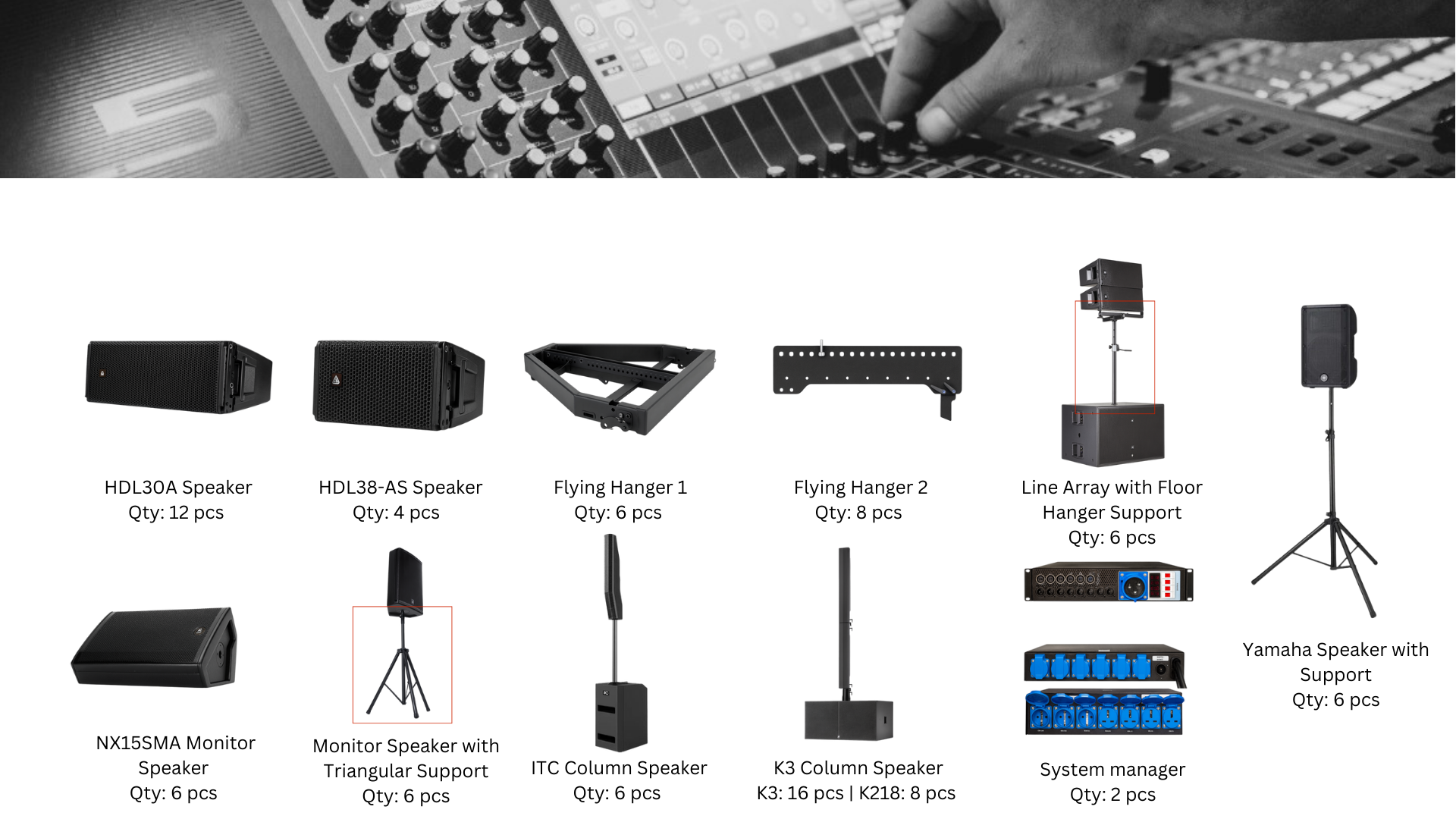 HDL30A Speaker
Qty: 12 pcs

HDL38-AS Speaker
Qty: 4 pcs

Flying Hanger 1
Qty: 6 pcs

Flying Hanger 2
Qty: 8 pcs

Line Array with Floor Hanger Support
Qty: 6 pcs

Yamaha Speaker with Support
Qty: 6 pcs

NX15SMA Monitor Speaker
Qty: 6 pcs

Monitor Speaker with Triangular Support
Qty: 6 pcs

ITC Column Speaker
Qty: 6 pcs

K3 Column Speaker
K3: 16 pcs | K218: 8 pcs

System manager
Qty: 2 pcs