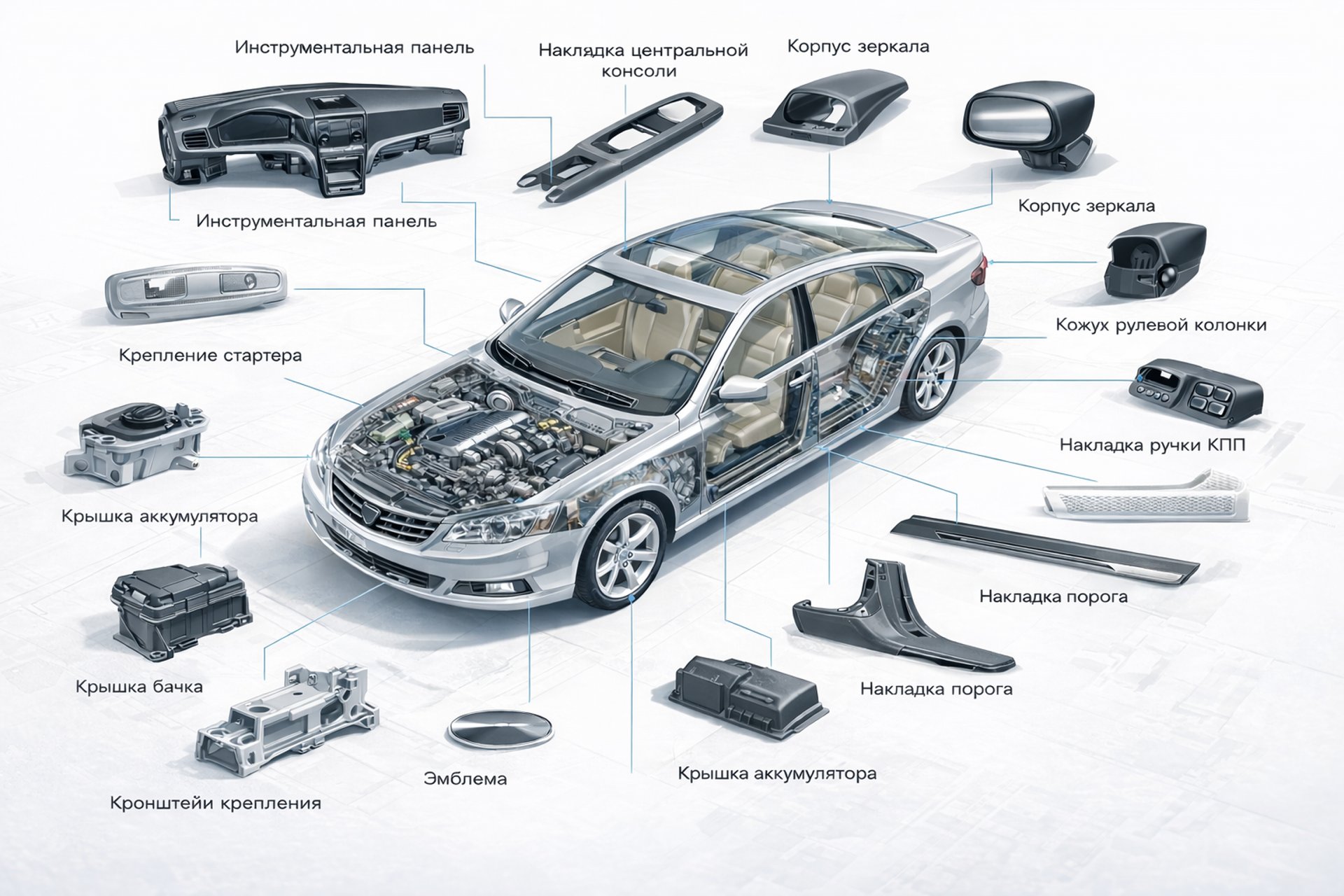 Инструментальная панель

Накладка центральной консоли

Корпус зеркала

Инструментальная панель

Корпус зеркала

Крепление стартера

Кожух рулевой колонки

Накладка ручки КПП

Крышка аккумулятора

Накладка порога

Крышка бачка

Накладка порога

Эмблема

Крышка аккумулятора

Кронштейи крепления