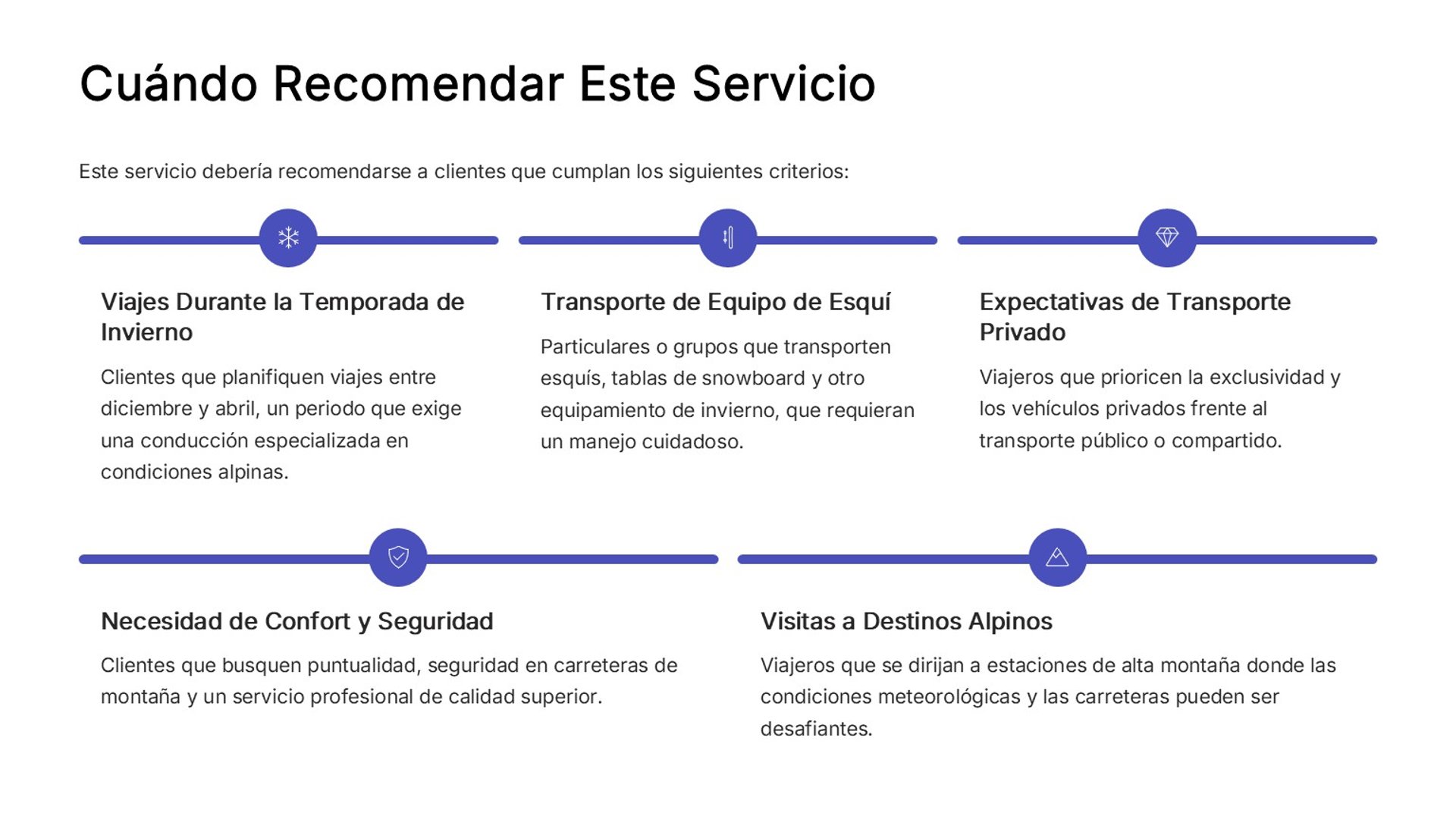 Cuándo Recomendar Este Servicio

Este servicio debería recomendarse a clientes que cumplan los siguientes criterios:

Viajes Durante la Temporada de Invierno

Clientes que planifiquen viajes entre diciembre y abril, un periodo que exige una conducción especializada en condiciones alpinas.

Transporte de Equipo de Esquí

Particulares o grupos que transporten esquís, tablas de snowboard y otro equipamiento de invierno, que requieran un manejo cuidadoso.

Expectativas de Transporte Privado

Viajeros que prioricen la exclusividad y los vehículos privados frente al transporte público o compartido.

Necesidad de Confort y Seguridad

Clientes que busquen puntualidad, seguridad en carreteras de montaña y un servicio profesional de calidad superior.

Visitas a Destinos Alpinos

Viajeros que se dirijan a estaciones de alta montaña donde las condiciones meteorológicas y las carreteras pueden ser desafiantes.