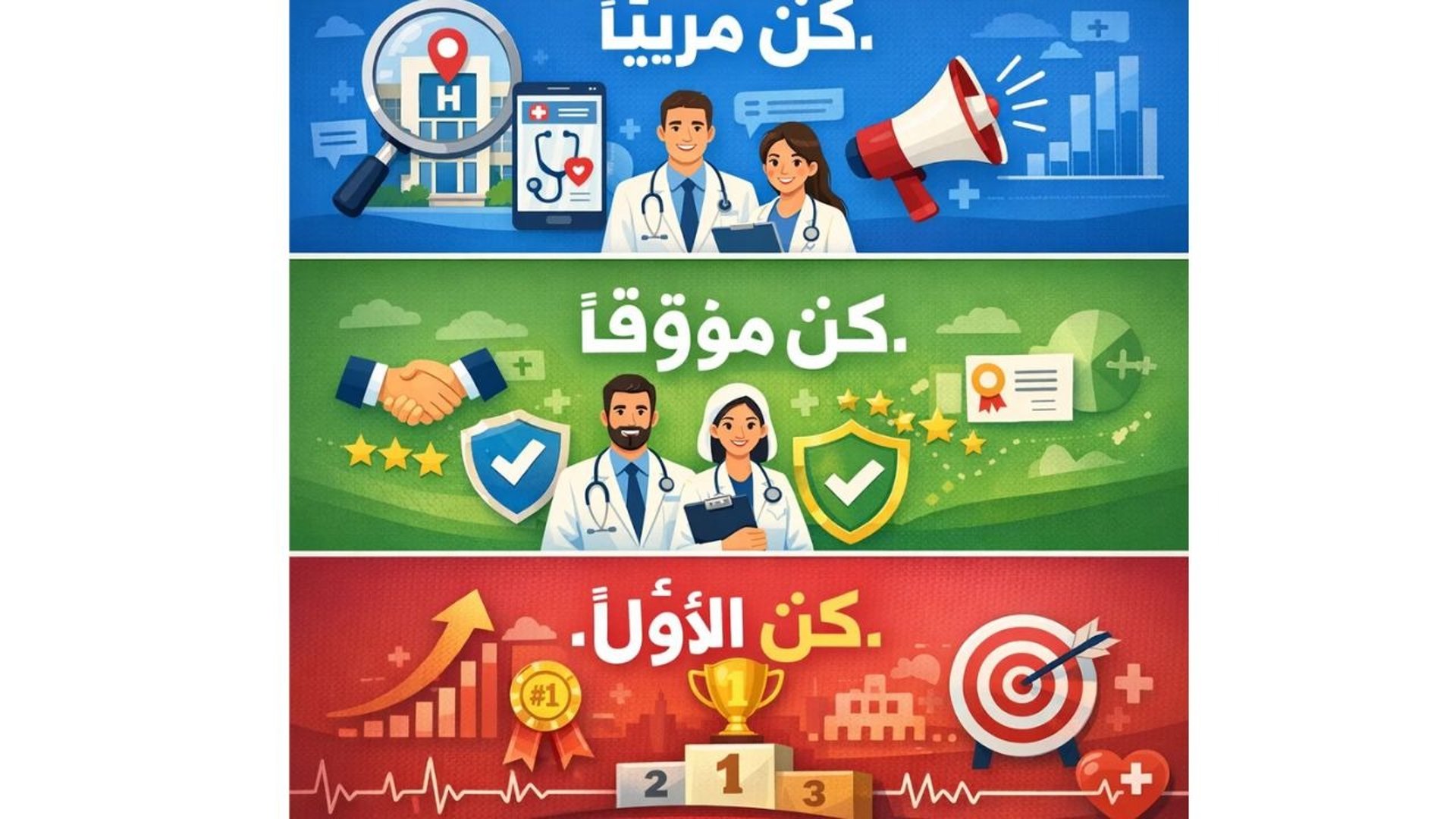 كن مرئياً.

H

كن موثوقاً.

كن الأول.

#1

1

2

1

3