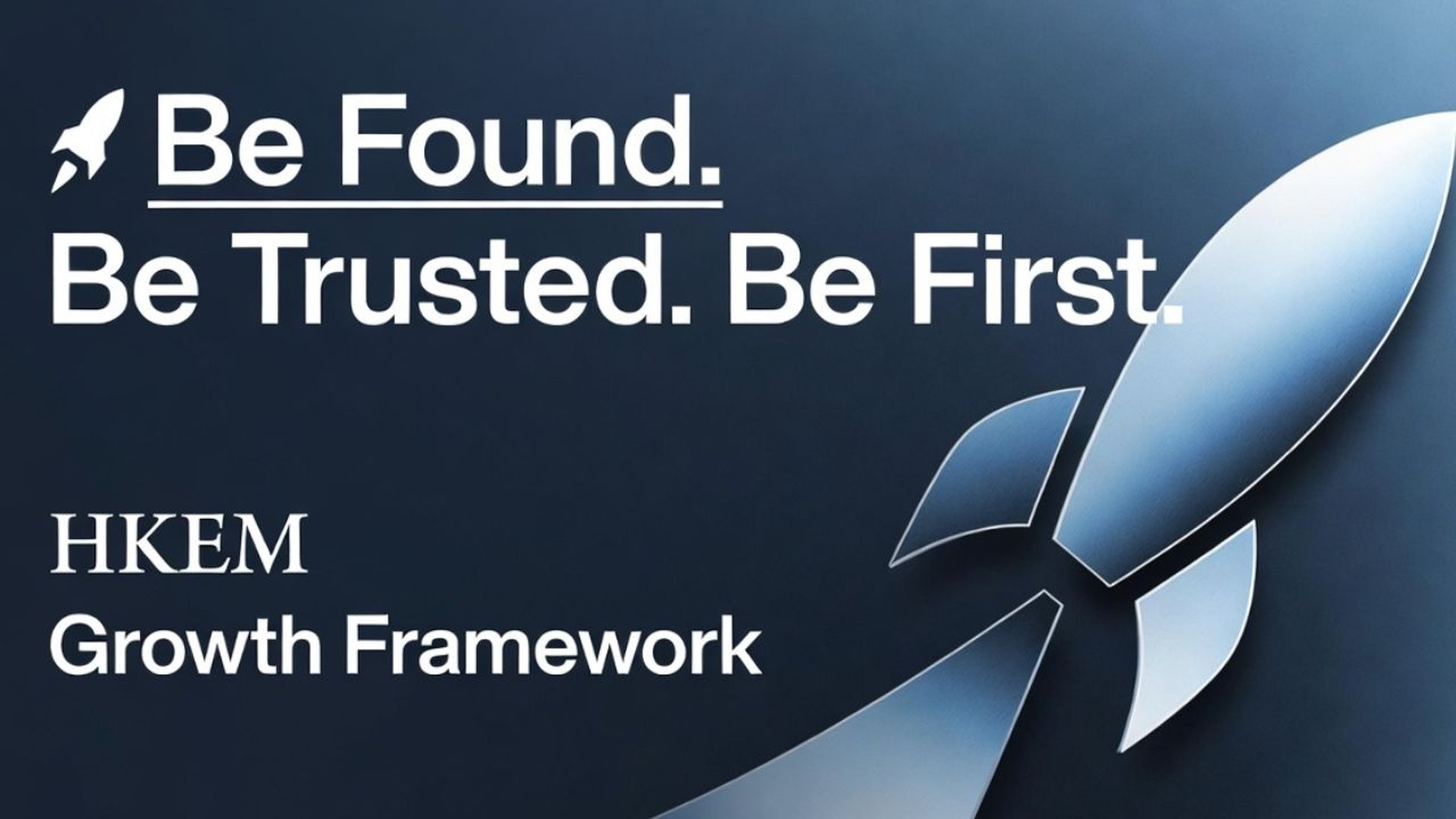 Be Found.
Be Trusted. Be First.

HKEM
Growth Framework