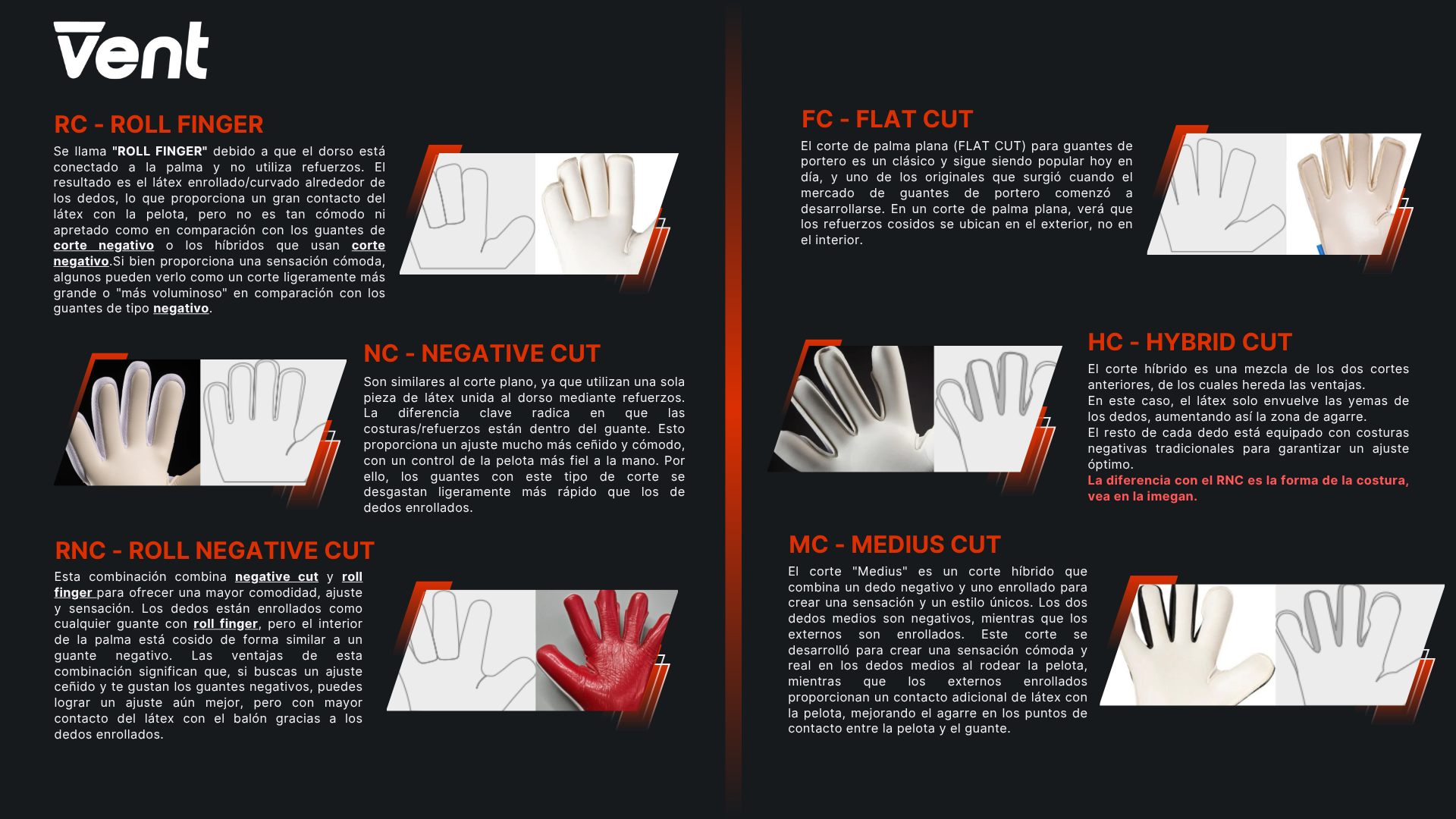 vent

RC - ROLL FINGER

Se llama "ROLL FINGER" debido a que el dorso está conectado a la palma y no utiliza refuerzos. El resultado es el látex enrollado/curvado alrededor de los dedos, lo que proporciona un gran contacto del látex con la pelota, pero no es tan cómodo ni apretado como en comparación con los guantes de corte negativo o los híbridos que usan corte negativo.Si bien proporciona una sensación cómoda, algunos pueden verlo como un corte ligeramente más grande o "más voluminoso" en comparación con los guantes de tipo negativo.

NC - NEGATIVE CUT

Son similares al corte plano, ya que utilizan una sola pieza de látex unida al dorso mediante refuerzos. La diferencia clave radica en que las costuras/refuerzos están dentro del guante. Esto proporciona un ajuste mucho más ceñido y cómodo, con un control de la pelota más fiel a la mano. Por ello, los guantes con este tipo de corte se desgastan ligeramente más rápido que los de dedos enrollados.

RNC - ROLL NEGATIVE CUT

Esta combinación combina negative cut y roll finger para ofrecer una mayor comodidad, ajuste y sensación. Los dedos están enrollados como cualquier guante con roll finger, pero el interior de la palma está cosido de forma similar a un guante negativo. Las ventajas de esta combinación significan que, si buscas un ajuste ceñido y te gustan los guantes negativos, puedes lograr un ajuste aún mejor, pero con mayor contacto del látex con el balón gracias a los dedos enrollados.

FC - FLAT CUT

El corte de palma plana (FLAT CUT) para guantes de portero es un clásico y sigue siendo popular hoy en día, y uno de los originales que surgió cuando el mercado de guantes de portero comenzó a desarrollarse. En un corte de palma plana, verá que los refuerzos cosidos se ubican en el exterior, no en el interior.

HC - HYBRID CUT

El corte híbrido es una mezcla de los dos cortes anteriores, de los cuales hereda las ventajas.
En este caso, el látex solo envuelve las yemas de los dedos, aumentando así la zona de agarre.
El resto de cada dedo está equipado con costuras negativas tradicionales para garantizar un ajuste óptimo.
La diferencia con el RNC es la forma de la costura, vea en la imegan.

MC - MEDIUS CUT

El corte "Medius" es un corte híbrido que combina un dedo negativo y uno enrollado para crear una sensación y un estilo únicos. Los dos dedos medios son negativos, mientras que los externos son enrollados. Este corte se desarrolló para crear una sensación cómoda y real en los dedos medios al rodear la pelota, mientras que los externos enrollados proporcionan un contacto adicional de látex con la pelota, mejorando el agarre en los puntos de contacto entre la pelota y el guante.