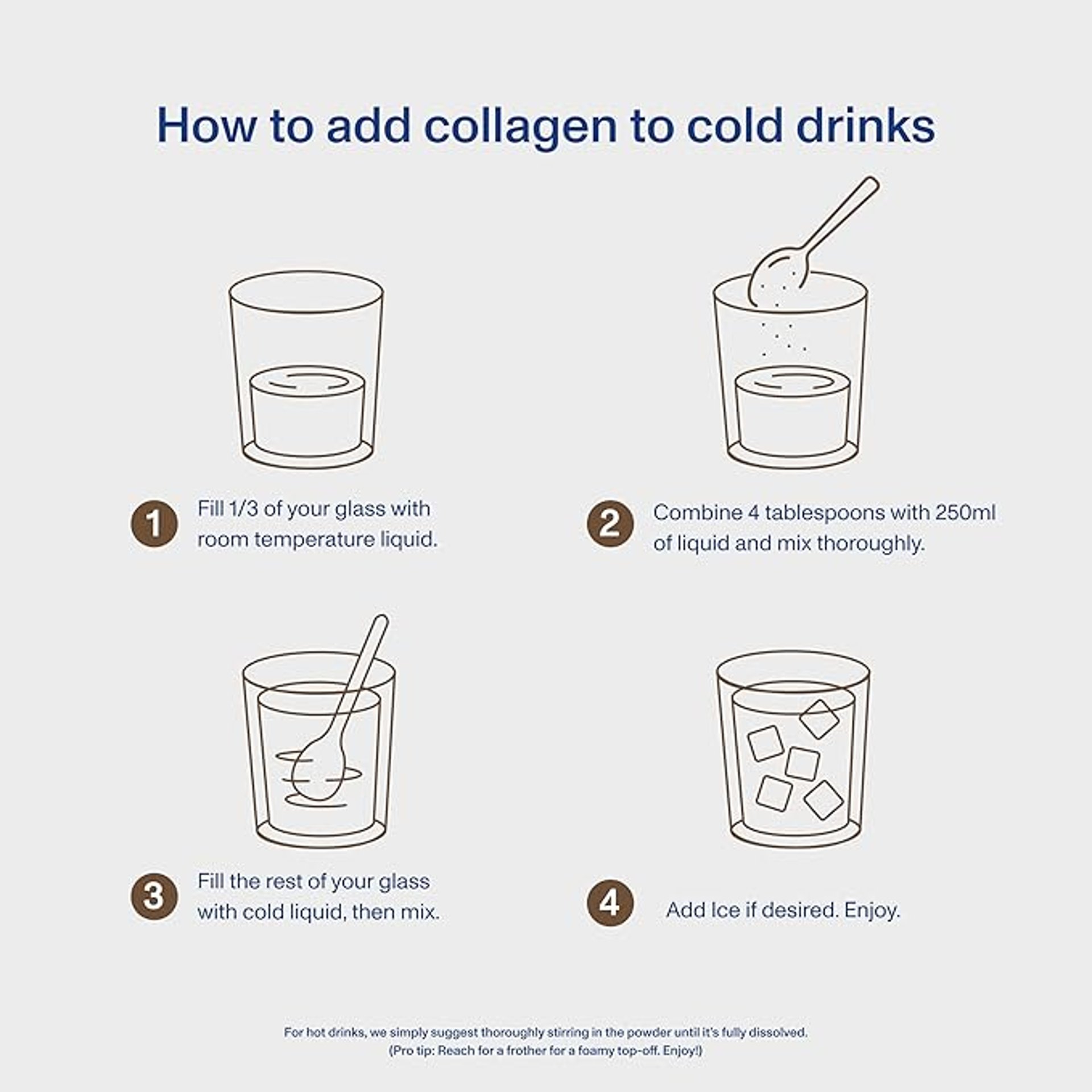 How to add collagen to cold drinks

1 Fill 1/3 of your glass with room temperature liquid.

2 Combine 4 tablespoons with 250ml of liquid and mix thoroughly.

3 Fill the rest of your glass with cold liquid, then mix.

4 Add Ice if desired. Enjoy.

For hot drinks, we simply suggest thoroughly stirring in the powder until it's fully dissolved. (Pro tip: Reach for a frother for a foamy top-off. Enjoy!)