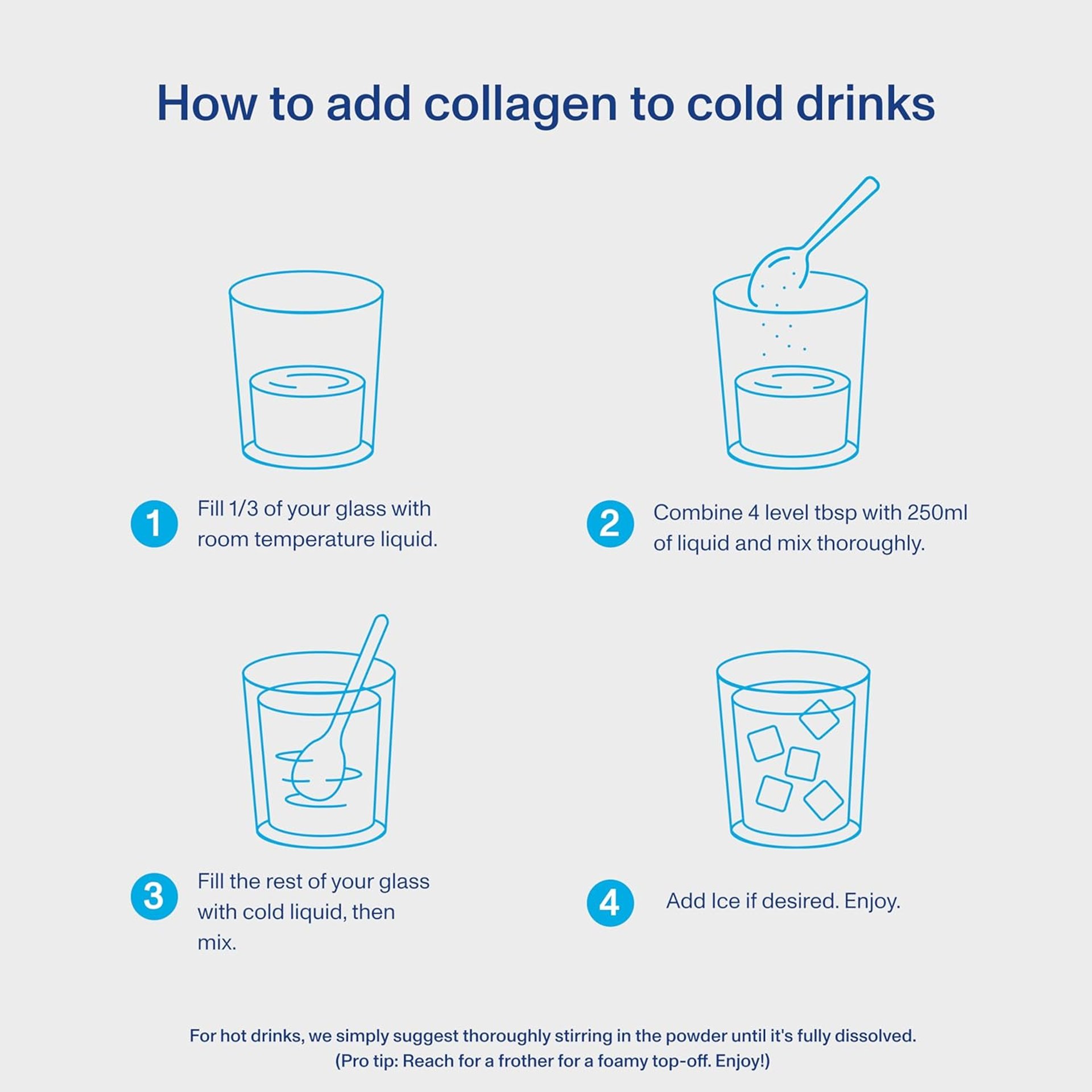 How to add collagen to cold drinks

1 Fill 1/3 of your glass with room temperature liquid.

2 Combine 4 level tbsp with 250ml of liquid and mix thoroughly.

3 Fill the rest of your glass with cold liquid, then mix.

4 Add Ice if desired. Enjoy.

For hot drinks, we simply suggest thoroughly stirring in the powder until it's fully dissolved. (Pro tip: Reach for a frother for a foamy top-off. Enjoy!)