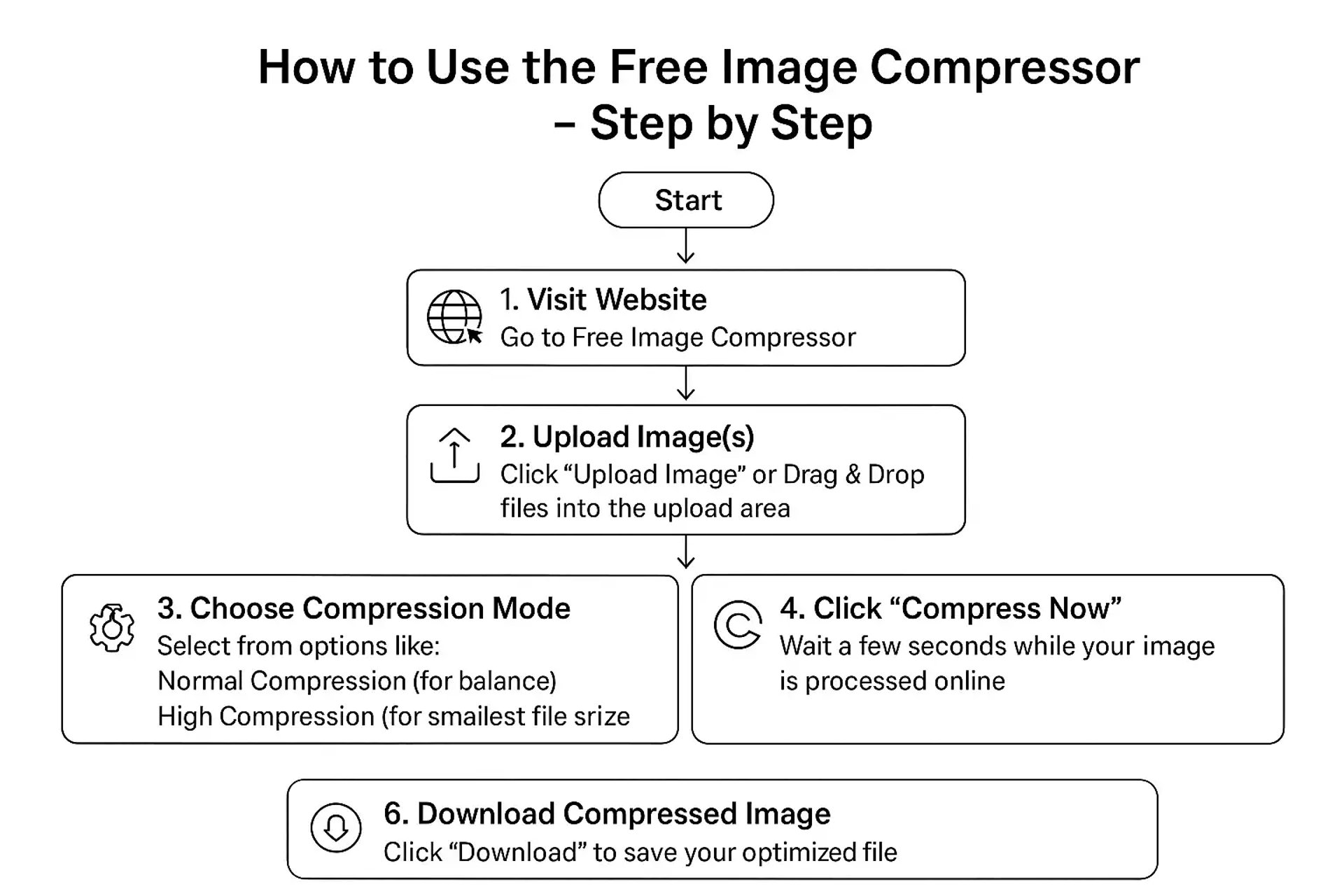 How to Use the Free Image Compressor – Step by Step

Start

1. Visit Website
Go to Free Image Compressor

2. Upload Image(s)
Click “Upload Image” or Drag & Drop files into the upload area

3. Choose Compression Mode
Select from options like:
Normal Compression (for balance)
High Compression (for smailest file srize

4. Click “Compress Now”
Wait a few seconds while your image is processed online

6. Download Compressed Image
Click “Download” to save your optimized file