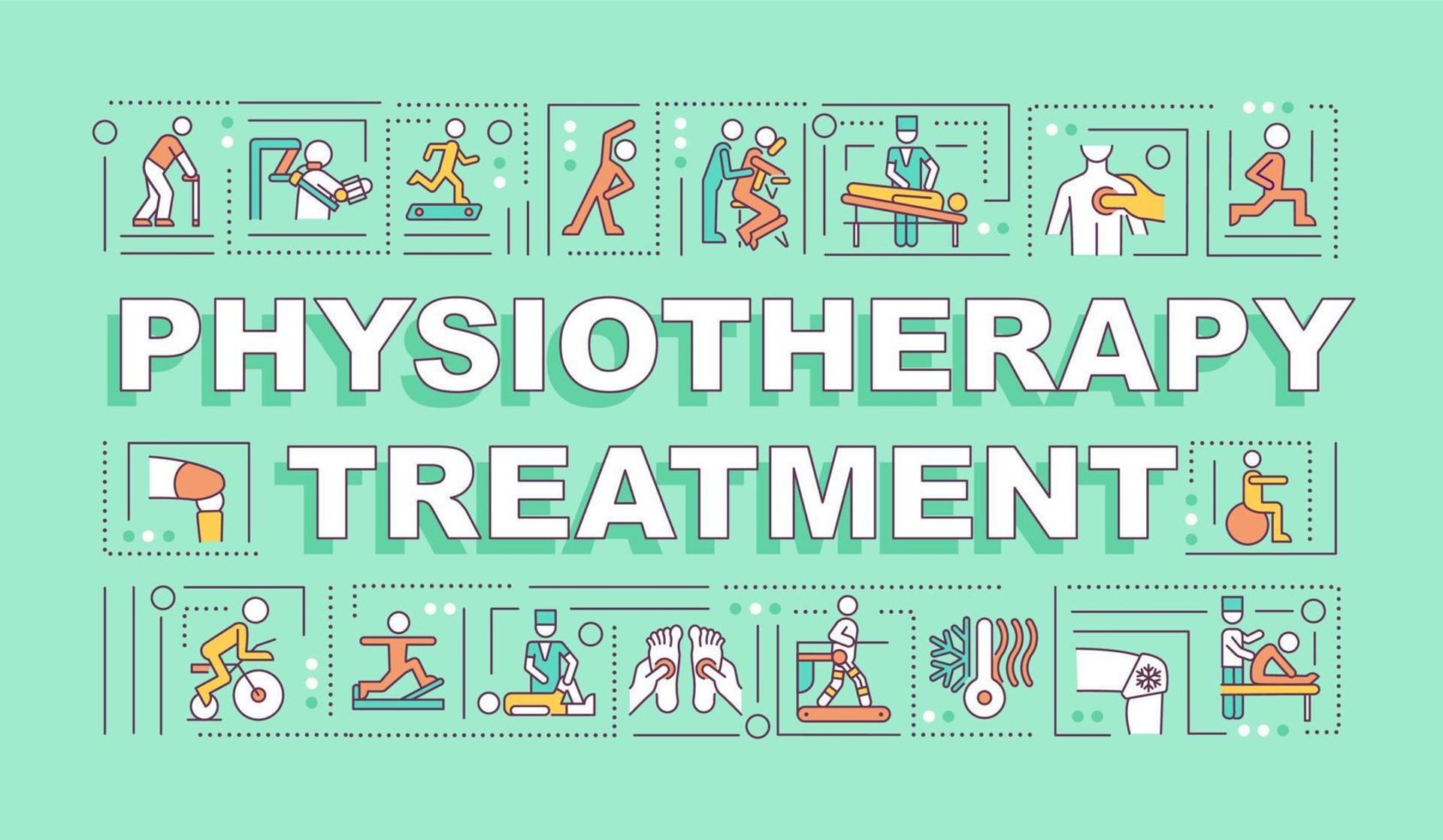 PHYSIOTHERAPY TREATMENT