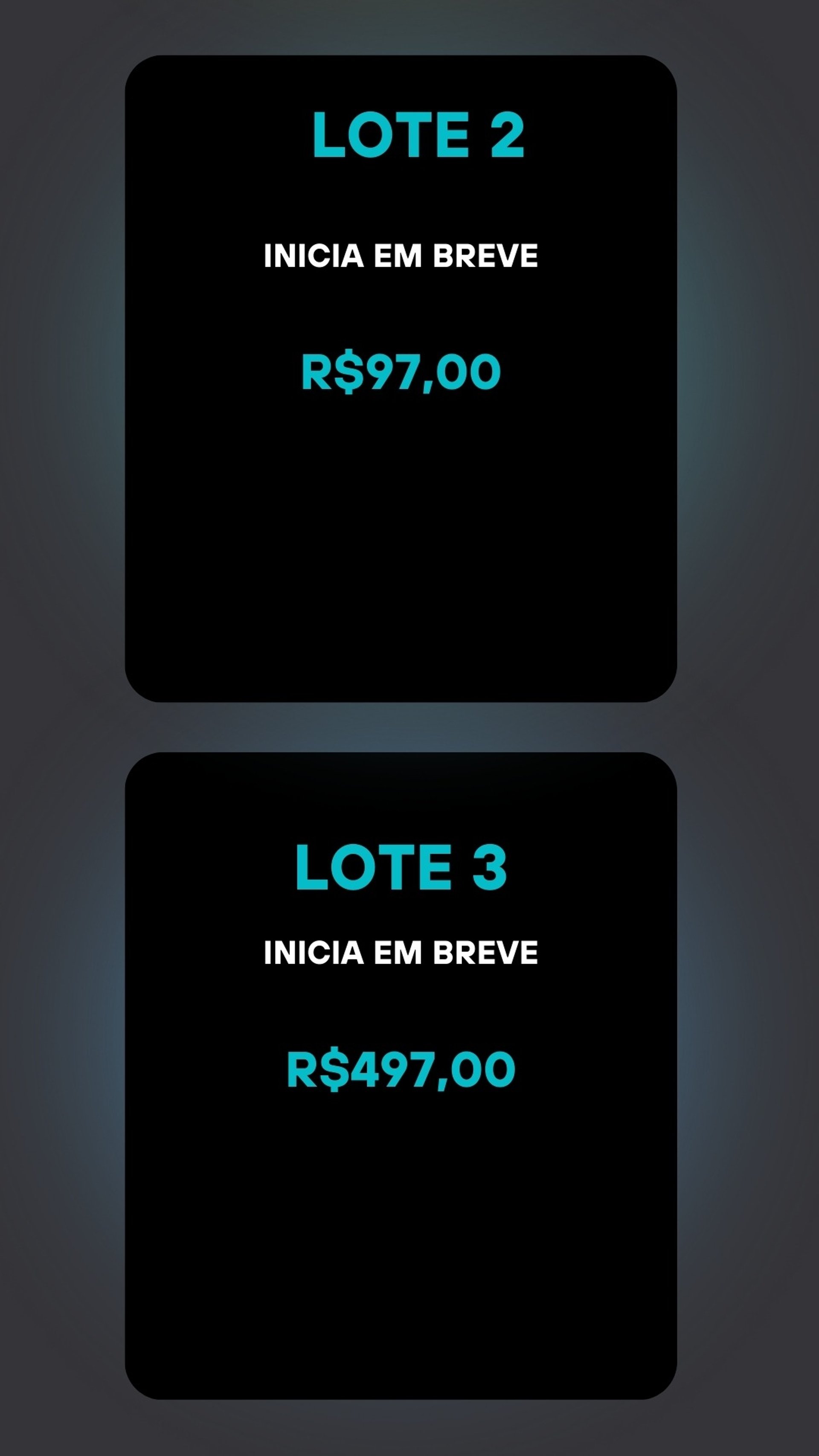 LOTE 2

INICIA EM BREVE

R$97,00

LOTE 3

INICIA EM BREVE

R$497,00