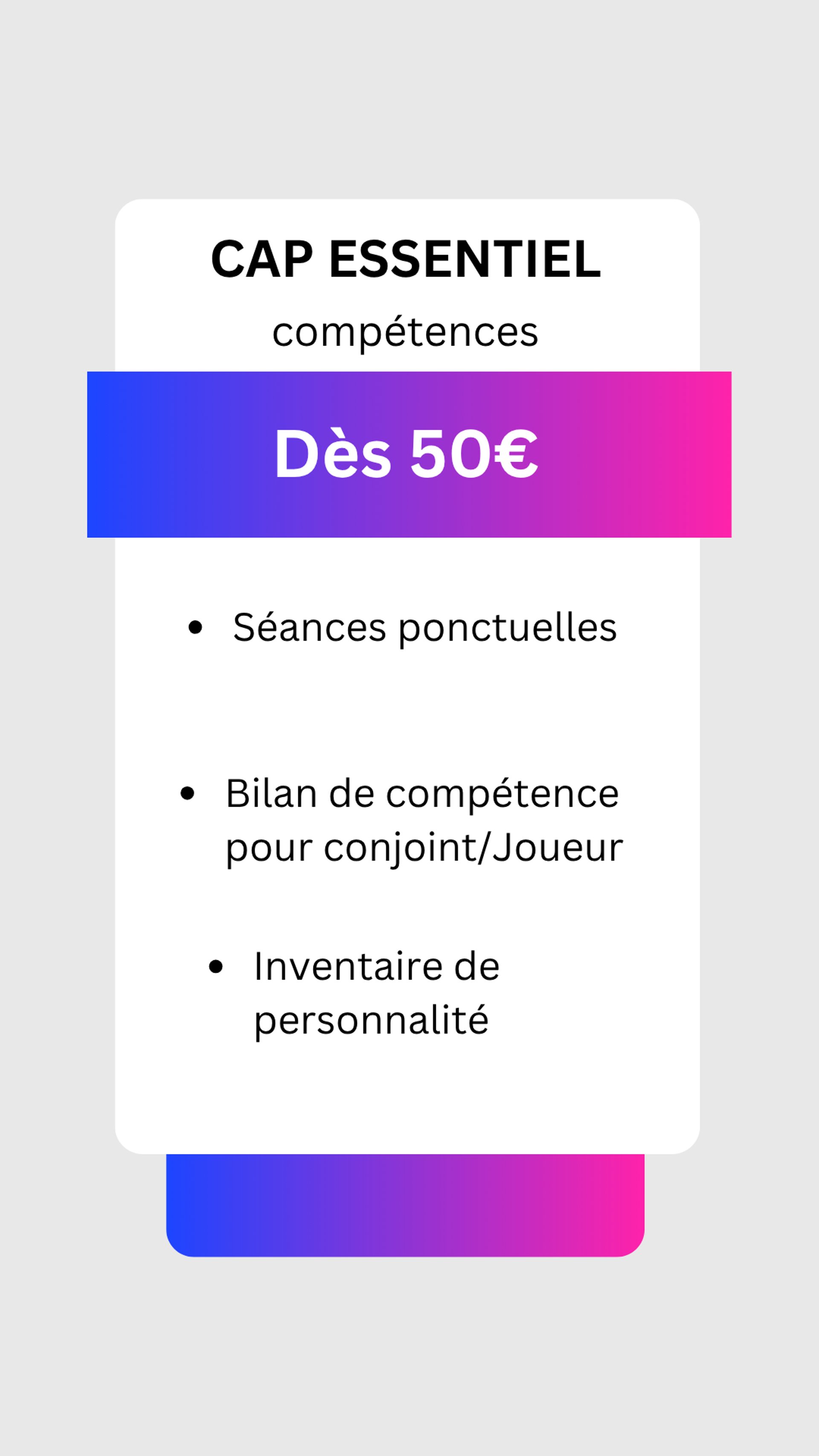 CAP ESSENTIEL

compétences

Dès 50€

• Séances ponctuelles

• Bilan de compétence pour conjoint/Joueur

• Inventaire de personnalité