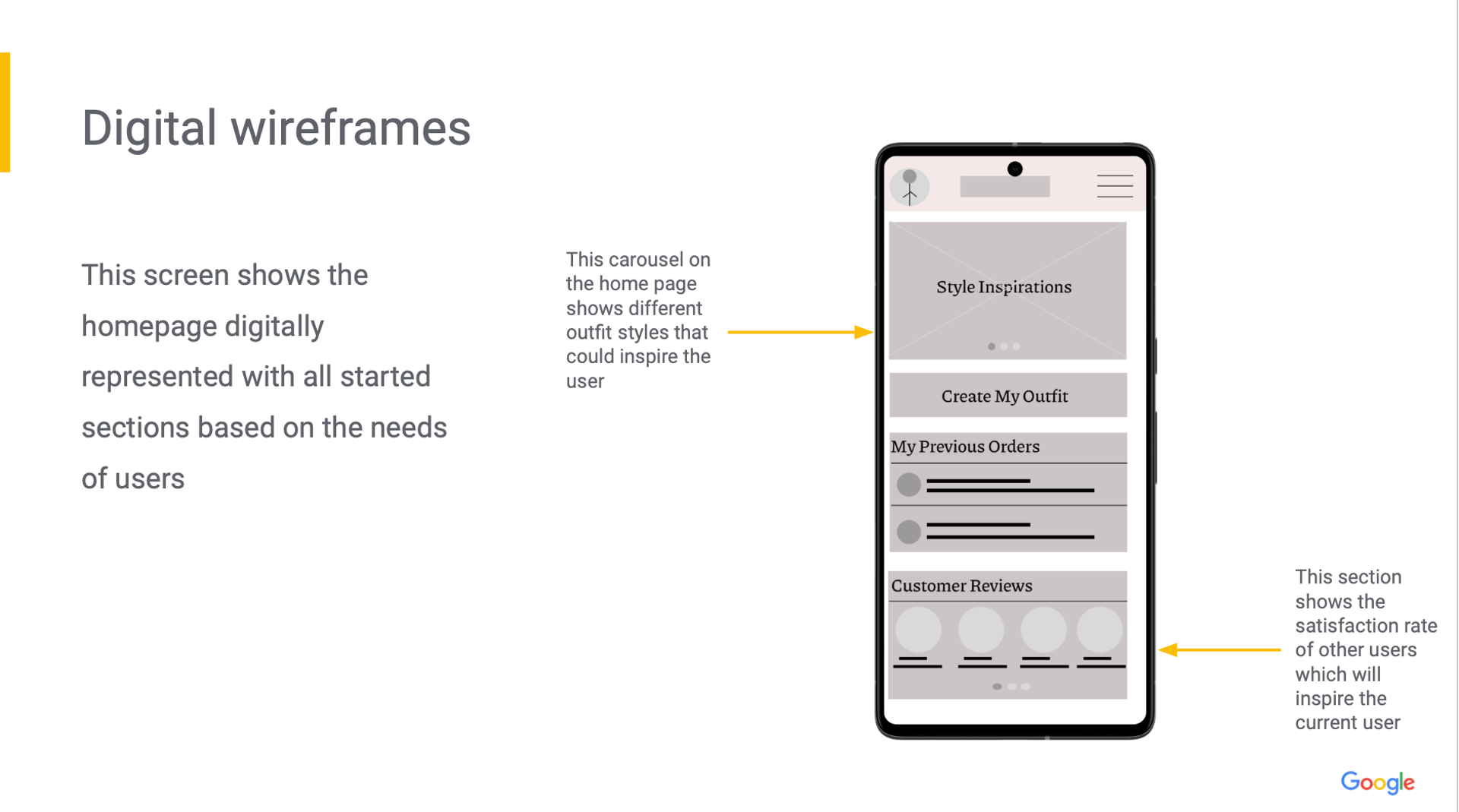 Digital wireframes

This screen shows the homepage digitally represented with all started sections based on the needs of users

This carousel on the home page shows different outfit styles that could inspire the user

Style Inspirations

Create My Outfit

My Previous Orders

Customer Reviews

This section shows the satisfaction rate of other users which will inspire the current user

Google