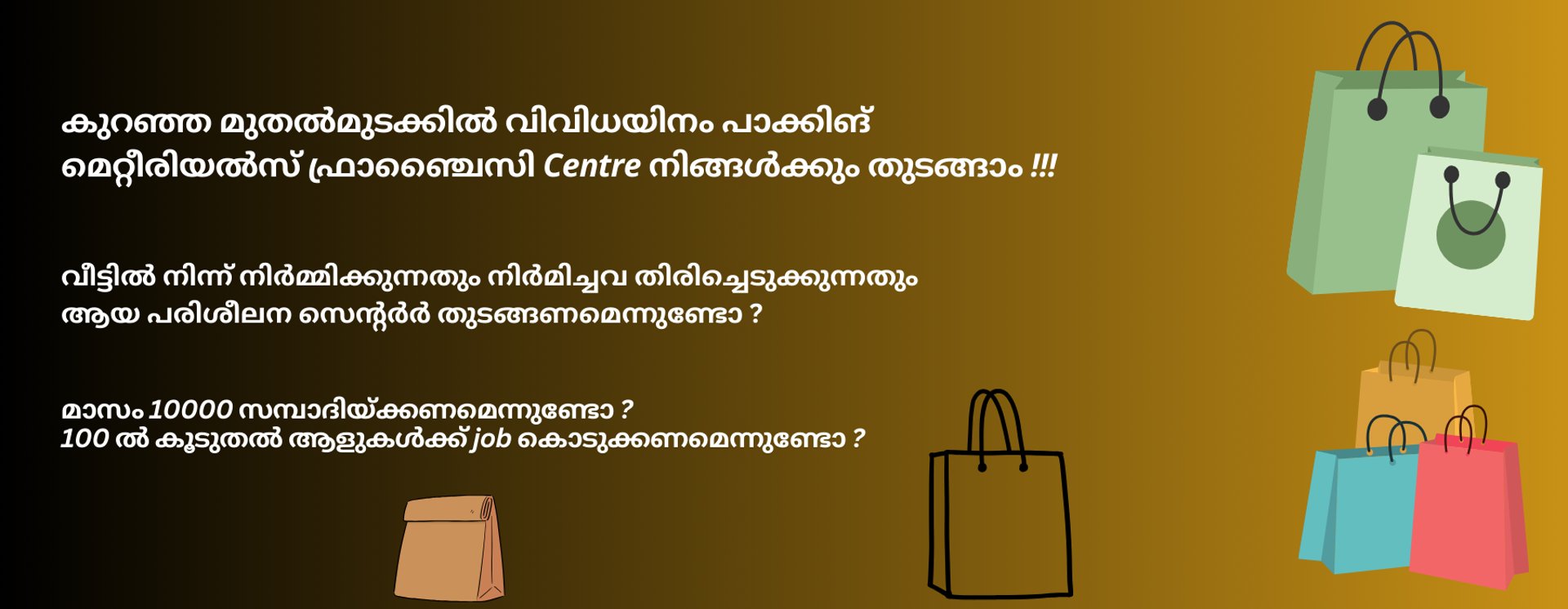 കുറഞ്ഞ മുതൽമുടക്കിൽ വിവിധയിനം പാക്കിങ് മെറ്റീരിയൽസ് ഫ്രാഞ്ചൈസി Centre നിങ്ങൾക്കും തുടങ്ങാം !!!

വീട്ടിൽ നിന്ന് നിർമ്മിക്കുന്നതും നിർമിച്ചവ തിരിച്ചെടുക്കുന്നതും ആയ പരിശീലന സെന്റർ തുടങ്ങണമെന്നുണ്ടോ ?

മാസം 10000 സമ്പാദിയ്ക്കണമെന്നുണ്ടോ ?
100 ൽ കൂടുതൽ ആളുകൾക്ക് job കൊടുക്കണമെന്നുണ്ടോ ?