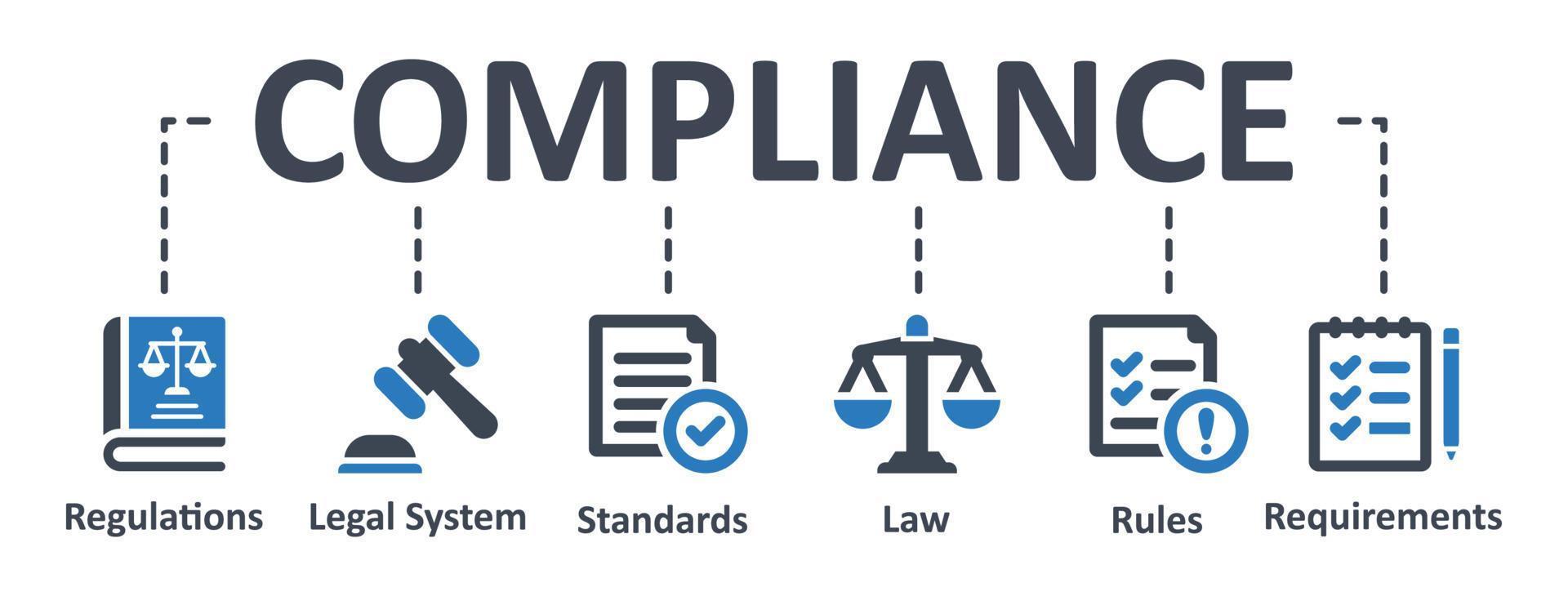 COMPLIANCE

Regulations

Legal System

Standards

Law

Rules

Requirements