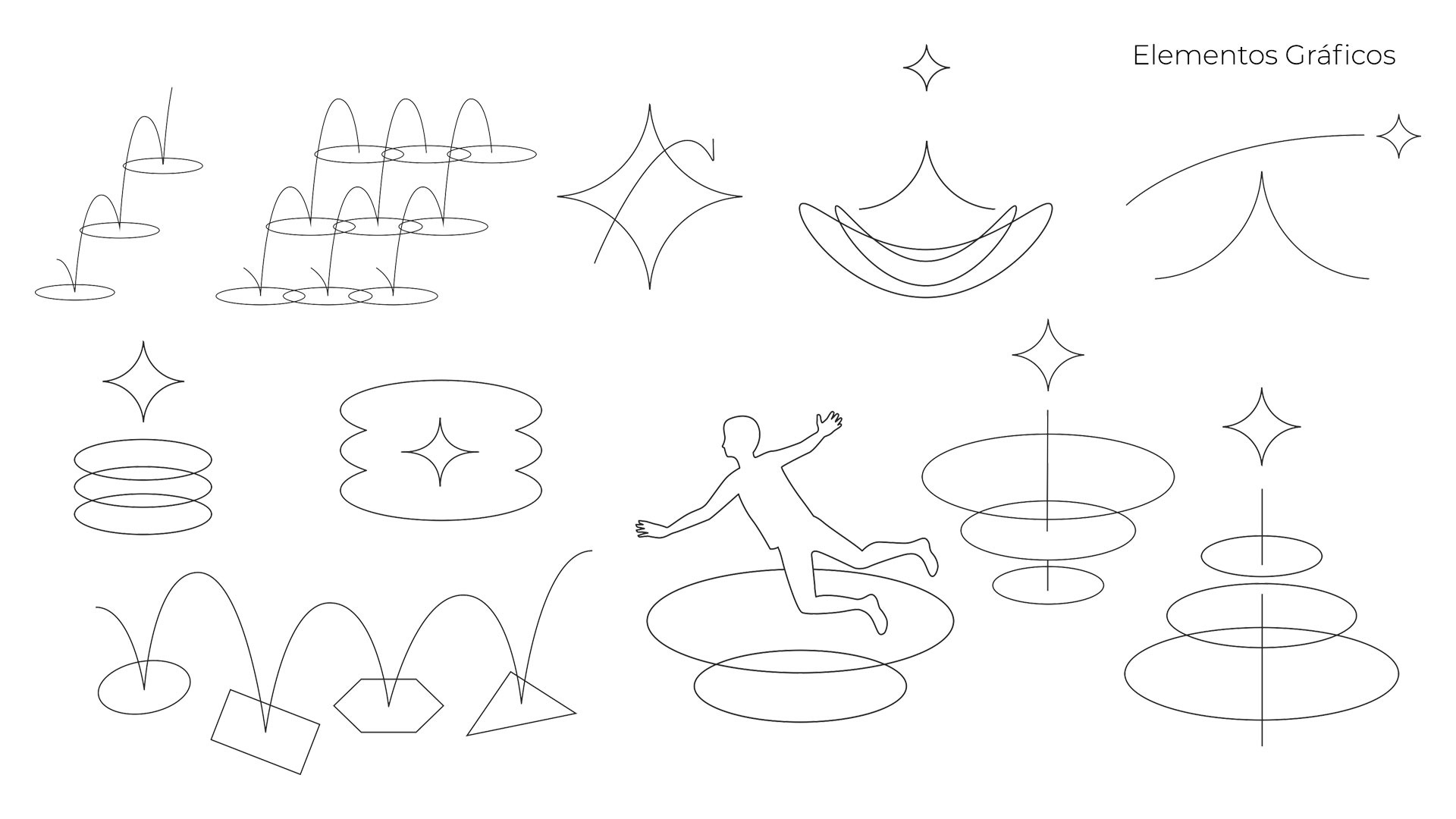 Elementos Gráficos