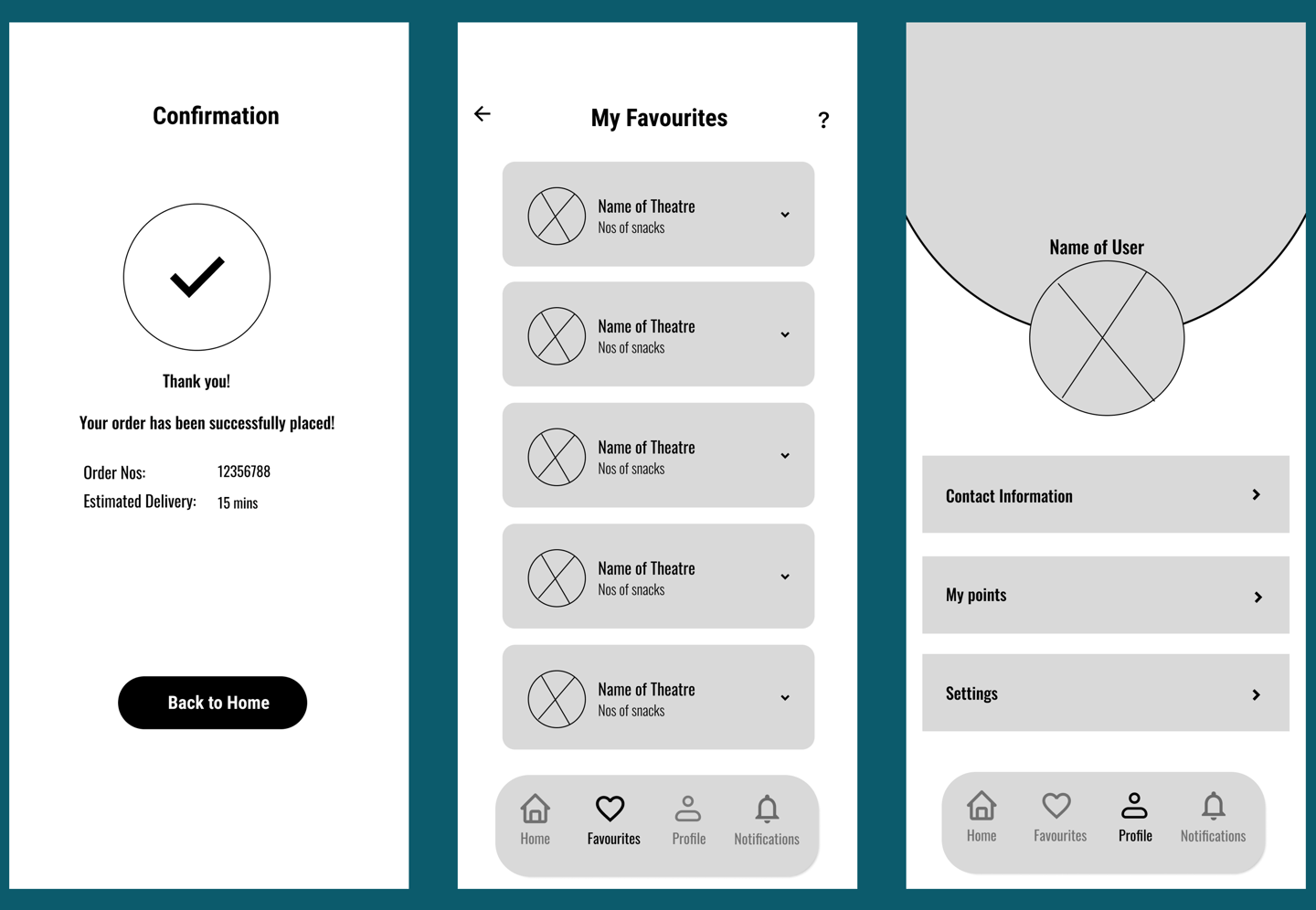 Confirmation

Thank you!

Your order has been successfully placed!

Order Nos: 12356788
Estimated Delivery: 15 mins

Back to Home

My Favourites ?

Name of Theatre
Nos of snacks

Name of Theatre
Nos of snacks

Name of Theatre
Nos of snacks

Name of Theatre
Nos of snacks

Name of Theatre
Nos of snacks

Home Favourites Profile Notifications

Name of User

Contact Information

My points

Settings

Home Favourites Profile Notifications