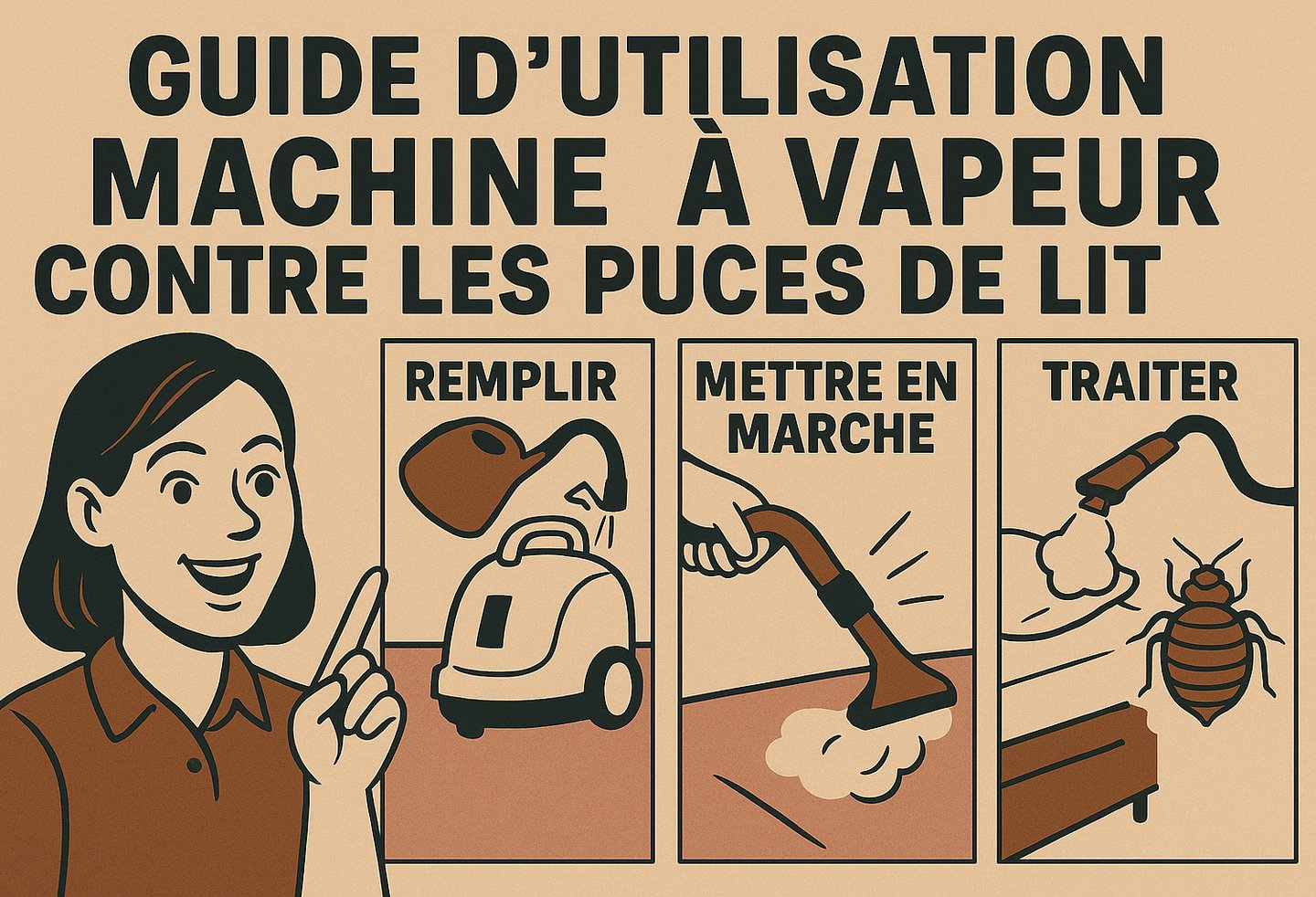 GUIDE D'UTILISATION
MACHINE À VAPEUR
CONTRE LES PUCES DE LIT

REMPLIR

METTRE EN MARCHE

TRAITER