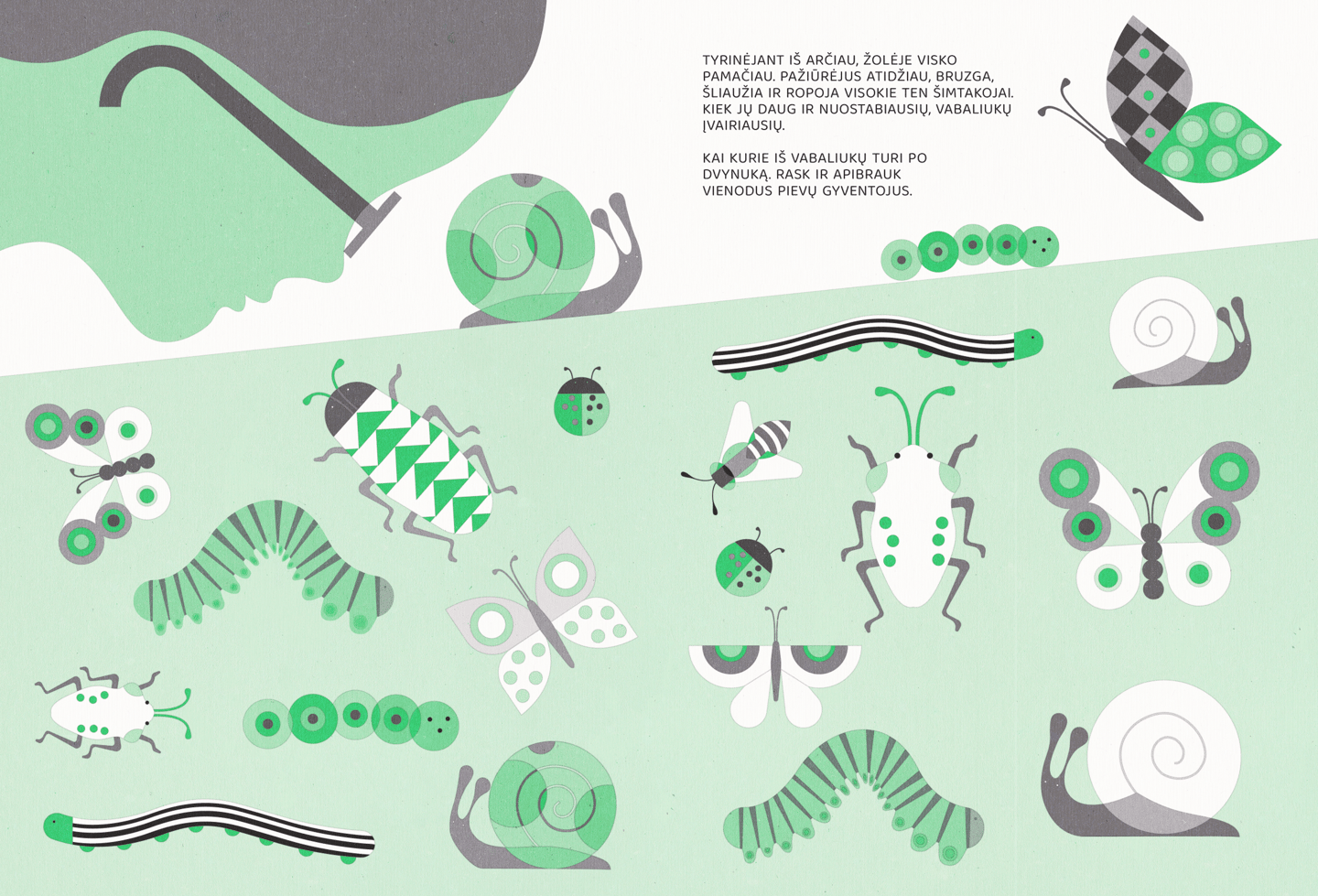 TYRINĖJANT IŠ ARČIAU, ŽOLĖJE VISKO PAMAČIAU. PAŽIŪRĖJUS ATIDŽIAU, BRUZGA, ŠLIAUŽIA IR ROPOJA VISOKIE TEN ŠIMTAKOJAI. KIEK JŲ DAUG IR NUOSTABIAUSIŲ, VABALIUKŲ ĮVAIRIAUSIŲ.

KAI KURIE IŠ VABALIUKŲ TURI PO DVYNUKĄ. RASK IR APIBRAUK VIENODUS PIEVŲ GYVENTOJUS.