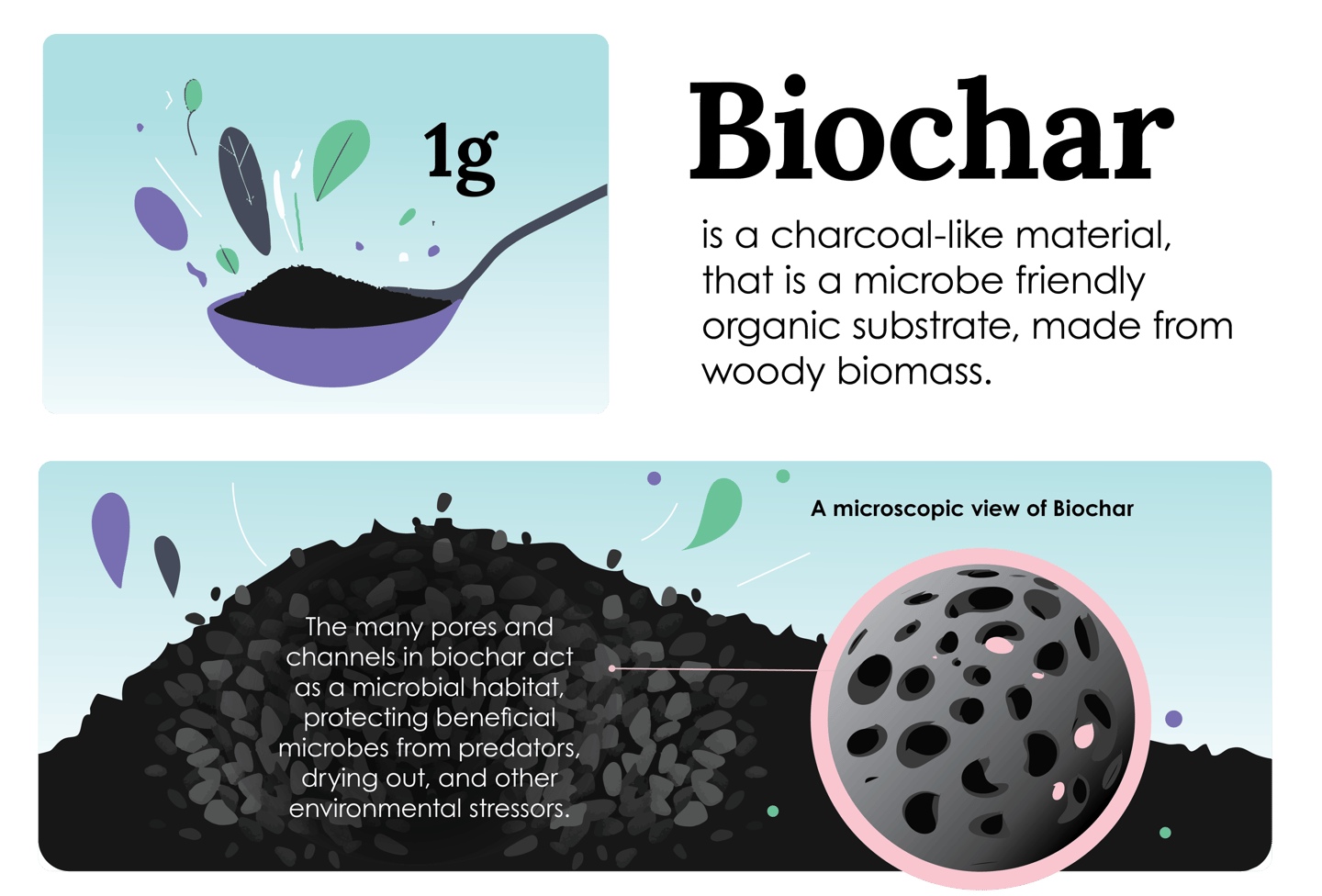 1g

Biochar

is a charcoal-like material, that is a microbe friendly organic substrate, made from woody biomass.

A microscopic view of Biochar

The many pores and channels in biochar act as a microbial habitat, protecting beneficial microbes from predators, drying out, and other environmental stressors.