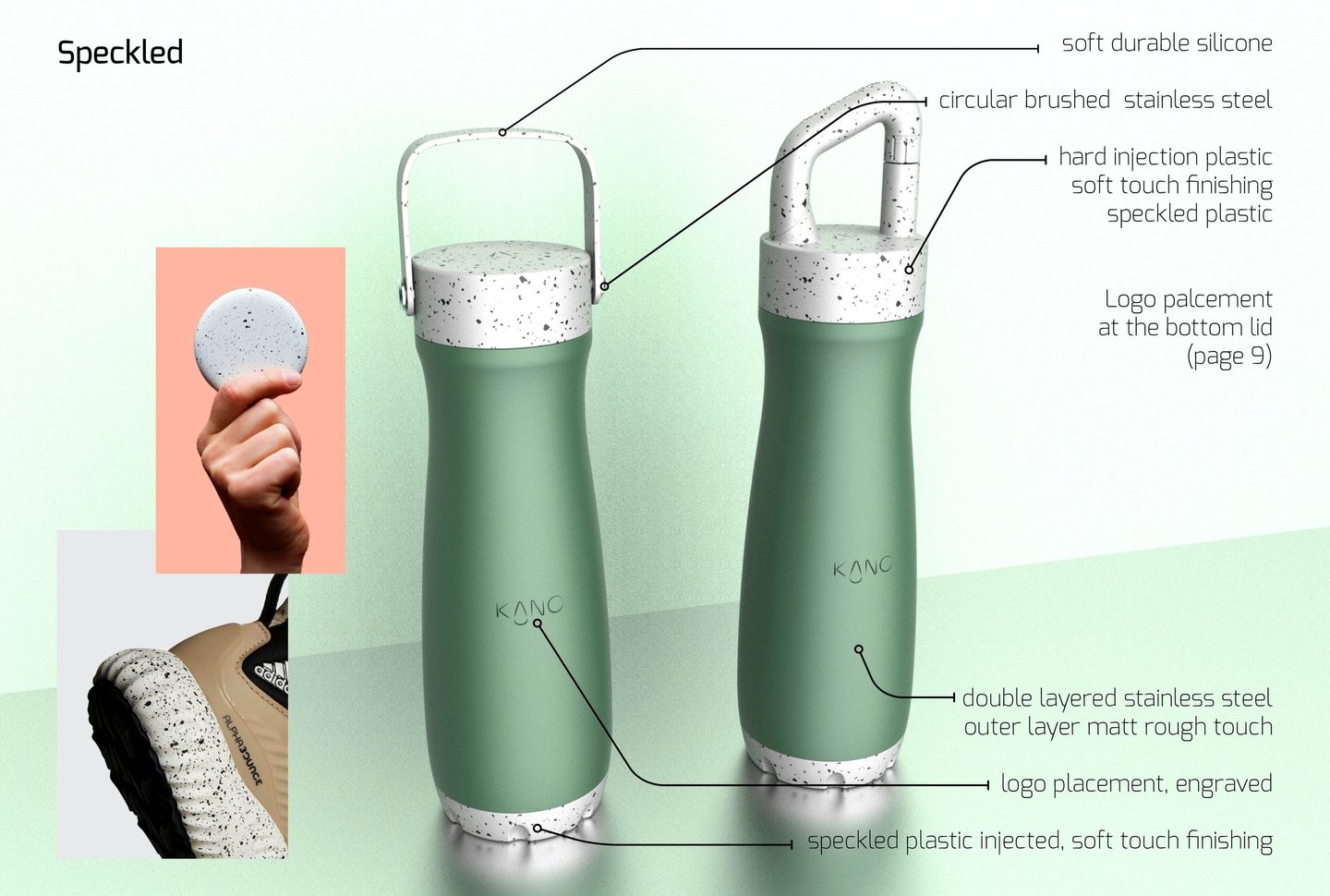 Speckled

soft durable silicone

circular brushed stainless steel

hard injection plastic
soft touch finishing
speckled plastic

Logo palcement
at the bottom lid
(page 9)

adidas
ALPHABOUNCE

KANO

KANO

double layered stainless steel
outer layer matt rough touch

logo placement, engraved

speckled plastic injected, soft touch finishing