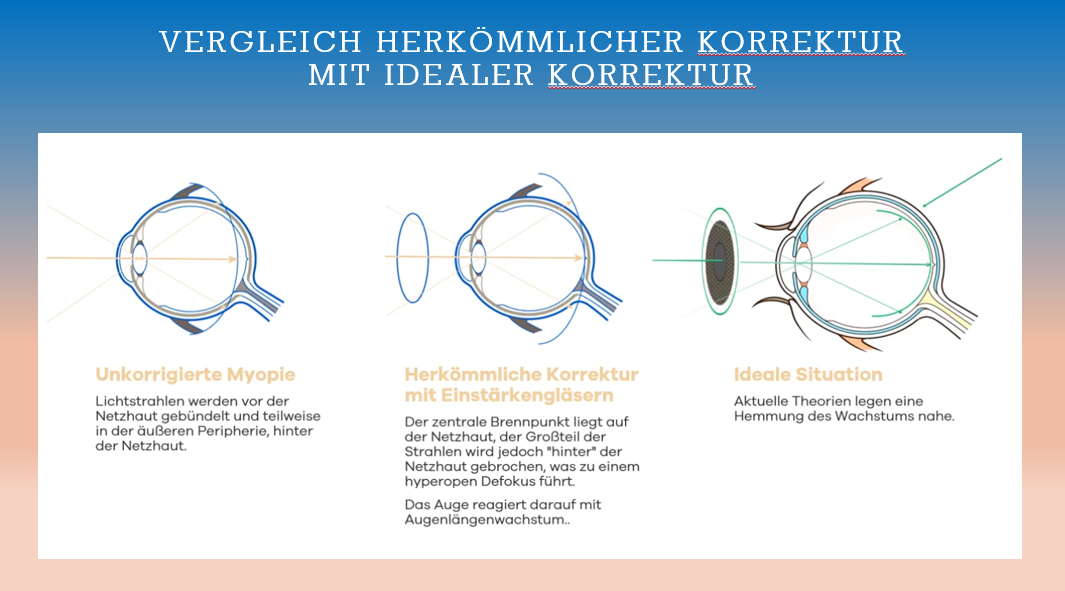 VERGLEICH HERKÖMMLICHER KORREKTUR MIT IDEALER KORREKTUR

Unkorrigierte Myopie

Lichtstrahlen werden vor der Netzhaut gebündelt und teilweise in der äußeren Peripherie, hinter der Netzhaut.

Herkömmliche Korrektur mit Einstärkengläsern

Der zentrale Brennpunkt liegt auf der Netzhaut, der Großteil der Strahlen wird jedoch "hinter" der Netzhaut gebrochen, was zu einem hyperopen Defokus führt.

Das Auge reagiert darauf mit Augenlängenwachstum..

Ideale Situation

Aktuelle Theorien legen eine Hemmung des Wachstums nahe.