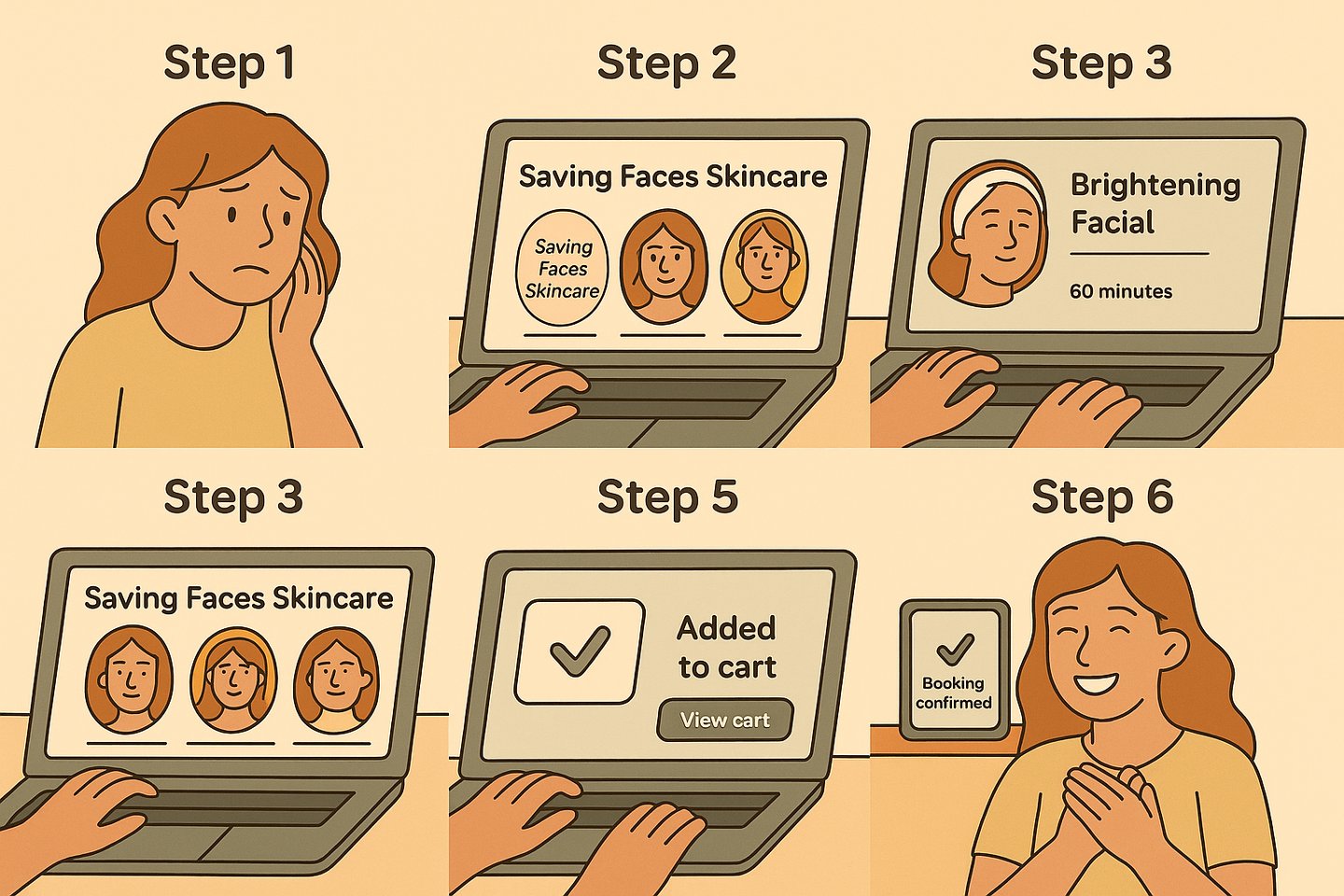 Step 1

Step 2

Saving Faces Skincare

Saving Faces Skincare

Step 3

Brightening Facial

60 minutes

Step 3

Saving Faces Skincare

Step 5

Added to cart

View cart

Step 6

Booking confirmed