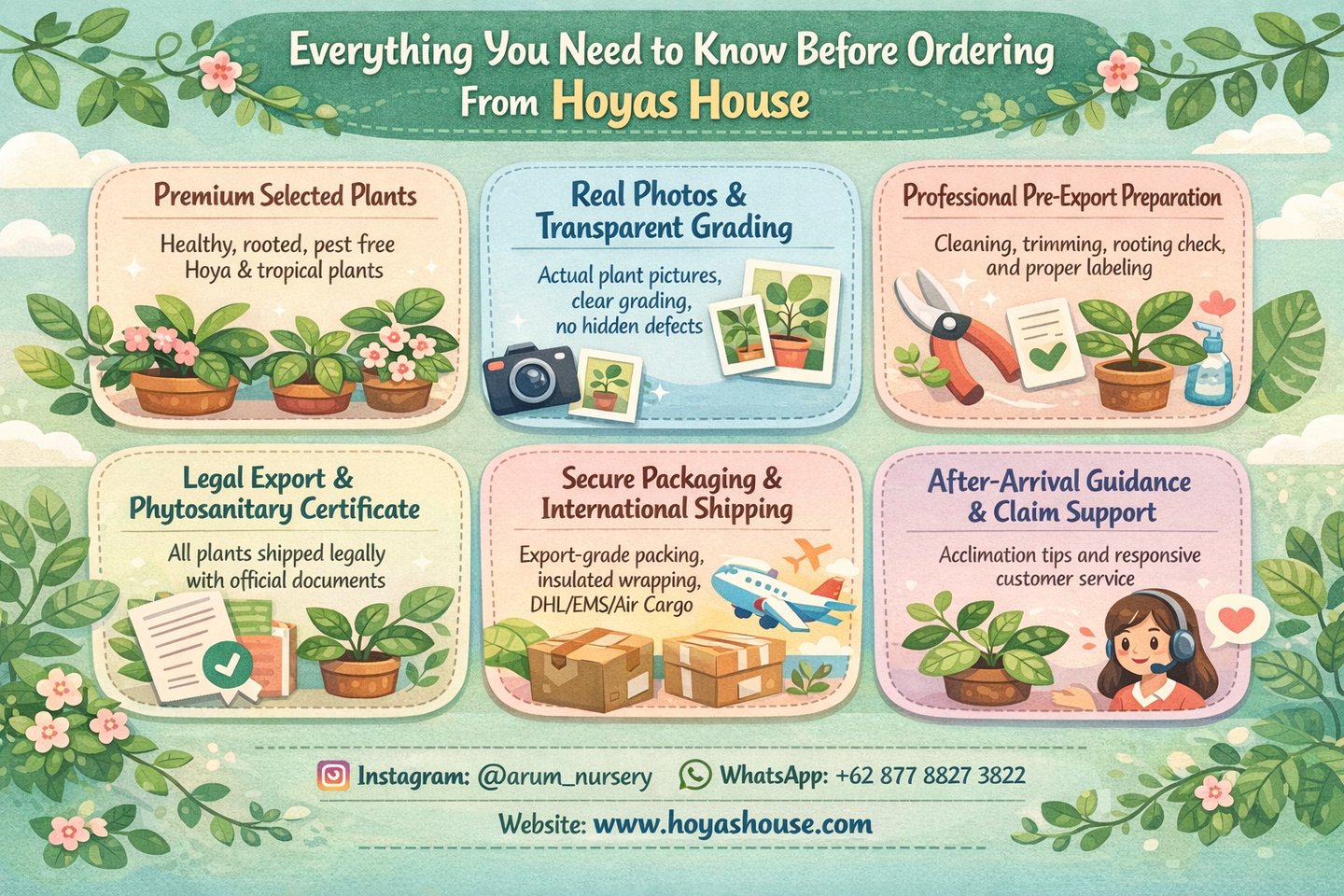 Everything You Need to Know Before Ordering From Hoyas House

Premium Selected Plants

Healthy, rooted, pest free Hoya & tropical plants

Real Photos & Transparent Grading

Actual plant pictures, clear grading, no hidden defects

Professional Pre-Export Preparation

Cleaning, trimming, rooting check, and proper labeling

Legal Export & Phytosanitary Certificate

All plants shipped legally with official documents

Secure Packaging & International Shipping

Export-grade packing, insulated wrapping, DHL/EMS/Air Cargo

After-Arrival Guidance & Claim Support

Acclimation tips and responsive customer service

Instagram: @arum_nursery WhatsApp: +62 877 8827 3822

Website: www.hoyashouse.com