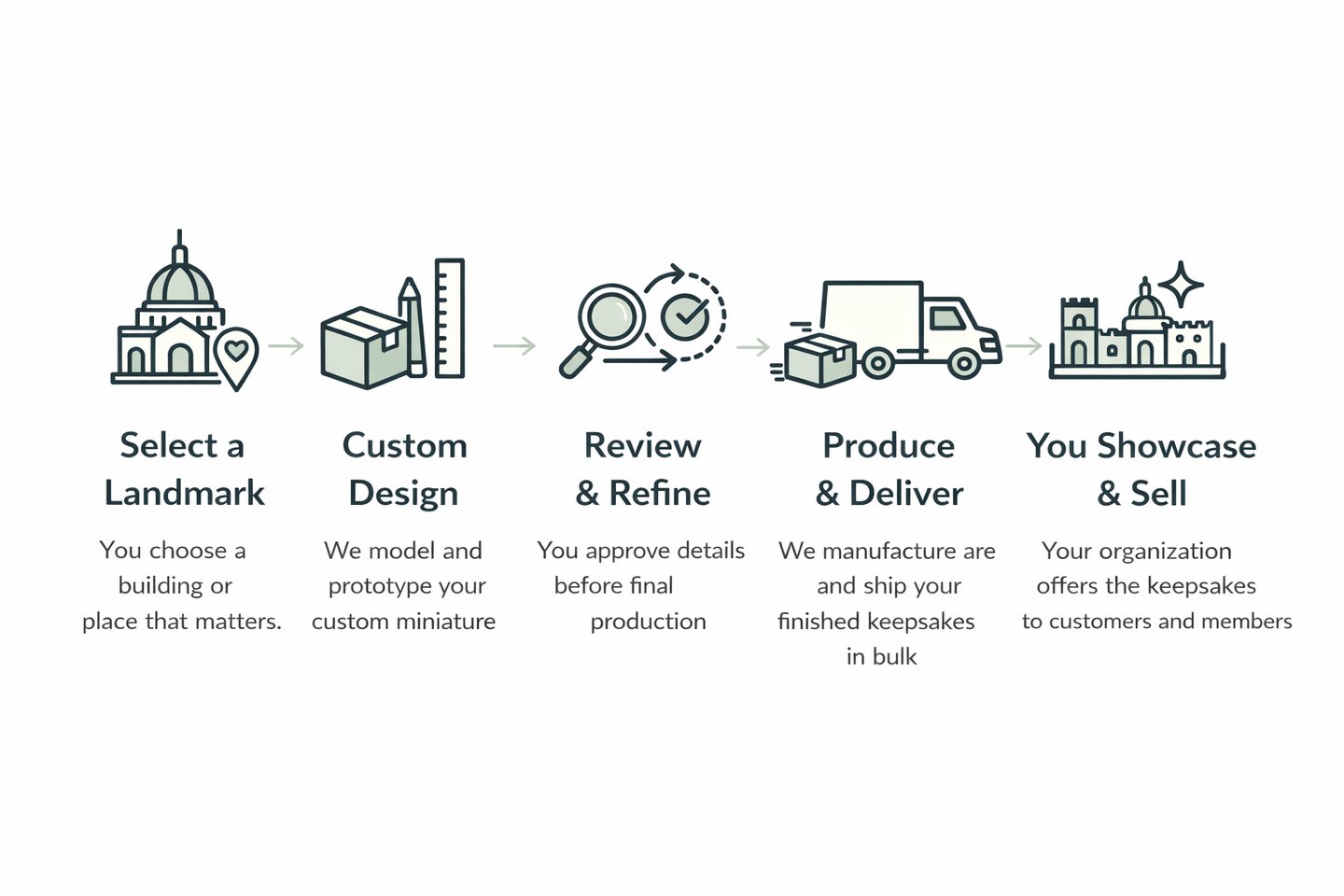 Select a Landmark

You choose a building or place that matters.

Custom Design

We model and prototype your custom miniature

Review & Refine

You approve details before final production

Produce & Deliver

We manufacture are and ship your finished keepsakes in bulk

You Showcase & Sell

Your organization offers the keepsakes to customers and members