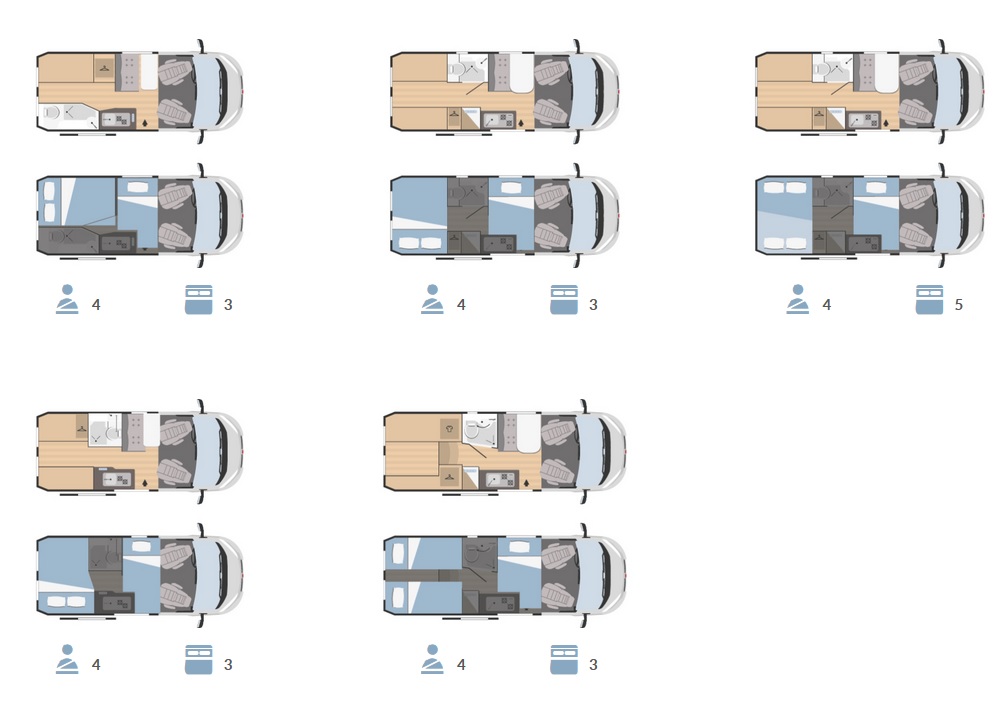 4 3

4 3

4 5

4 3

4 3