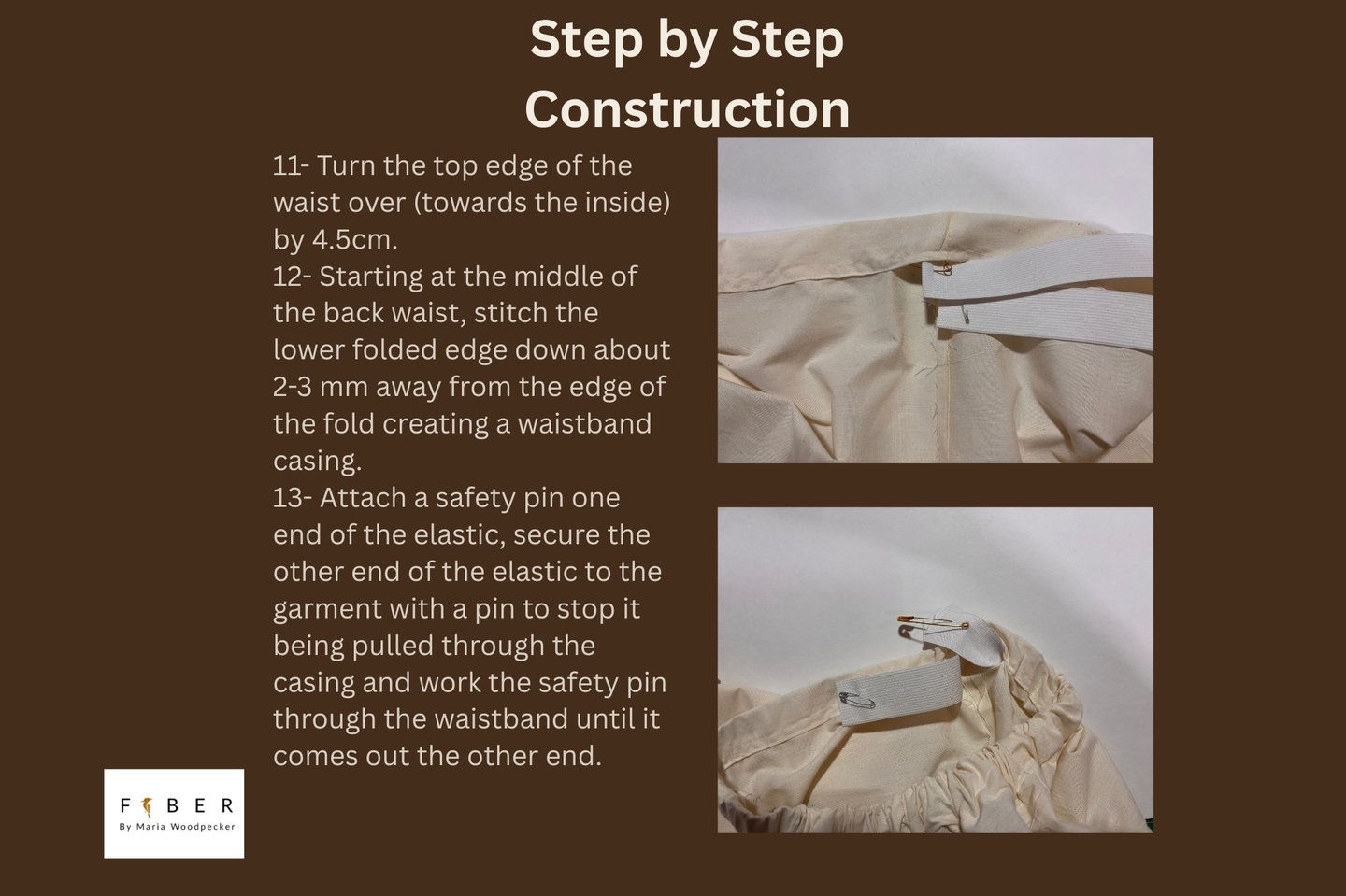 Step by Step Construction

11- Turn the top edge of the waist over (towards the inside) by 4.5cm.
12- Starting at the middle of the back waist, stitch the lower folded edge down about 2-3 mm away from the edge of the fold creating a waistband casing.
13- Attach a safety pin one end of the elastic, secure the other end of the elastic to the garment with a pin to stop it being pulled through the casing and work the safety pin through the waistband until it comes out the other end.

FIBER
By Maria Woodpecker