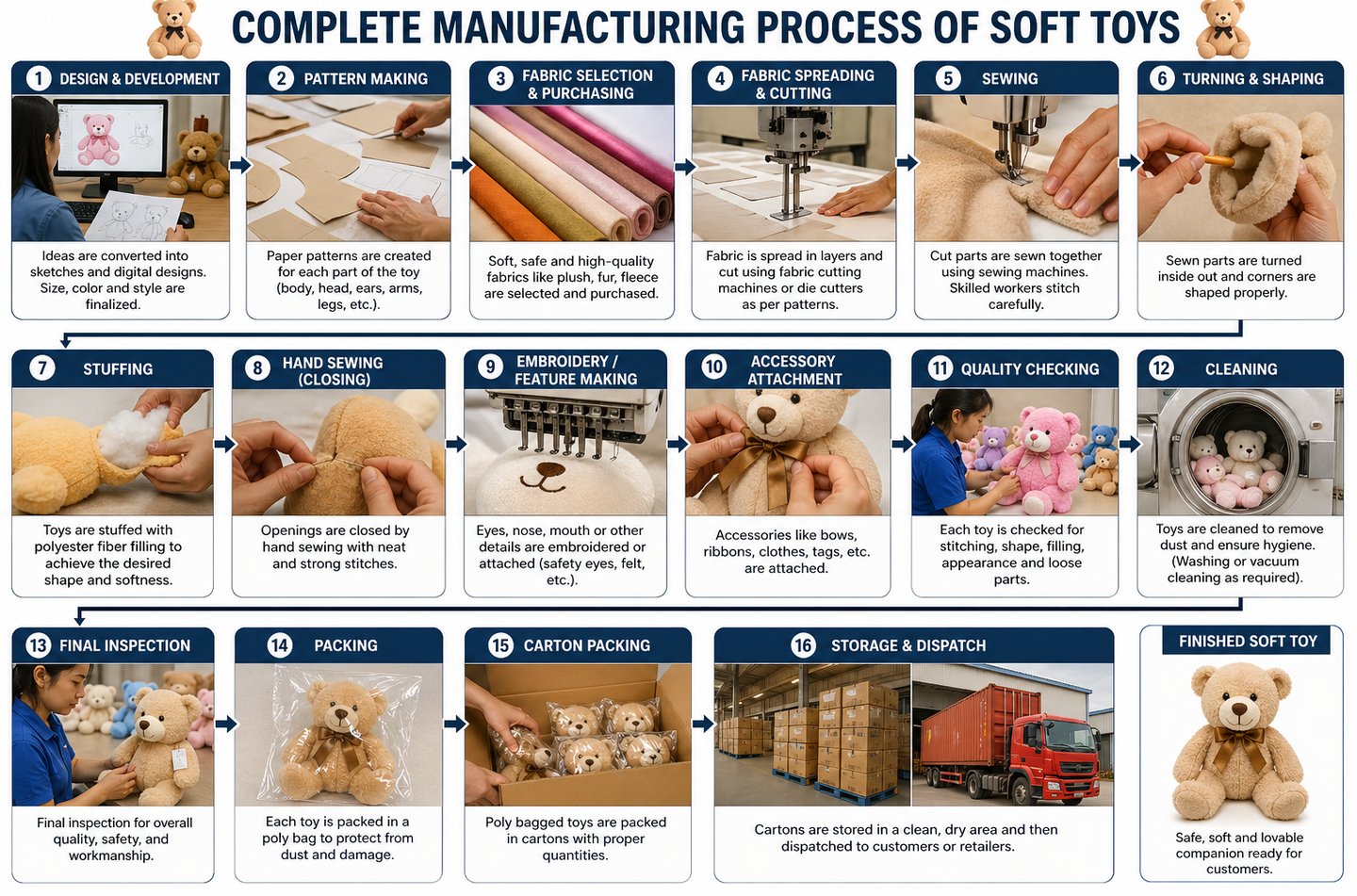 COMPLETE MANUFACTURING PROCESS OF SOFT TOYS

1 DESIGN & DEVELOPMENT

Ideas are converted into sketches and digital designs. Size, color and style are finalized.

2 PATTERN MAKING

Paper patterns are created for each part of the toy (body, head, ears, arms, legs, etc.).

3 FABRIC SELECTION & PURCHASING

Soft, safe and high-quality fabrics like plush, fur, fleece are selected and purchased.

4 FABRIC SPREADING & CUTTING

Fabric is spread in layers and cut using fabric cutting machines or die cutters as per patterns.

5 SEWING

Cut parts are sewn together using sewing machines. Skilled workers stitch carefully.

6 TURNING & SHAPING

Sewn parts are turned inside out and corners are shaped properly.

7 STUFFING

Toys are stuffed with polyester fiber filling to achieve the desired shape and softness.

8 HAND SEWING (CLOSING)

Openings are closed by hand sewing with neat and strong stitches.

9 EMBROIDERY / FEATURE MAKING

Eyes, nose, mouth or other details are embroidered or attached (safety eyes, felt, etc.).

10 ACCESSORY ATTACHMENT

Accessories like bows, ribbons, clothes, tags, etc. are attached.

11 QUALITY CHECKING

Each toy is checked for stitching, shape, filling, appearance and loose parts.

12 CLEANING

Toys are cleaned to remove dust and ensure hygiene. (Washing or vacuum cleaning as required).

13 FINAL INSPECTION

Final inspection for overall quality, safety, and workmanship.

14 PACKING

Each toy is packed in a poly bag to protect from dust and damage.

15 CARTON PACKING

Poly bagged toys are packed in cartons with proper quantities.

16 STORAGE & DISPATCH

Cartons are stored in a clean, dry area and then dispatched to customers or retailers.

FINISHED SOFT TOY

Safe, soft and lovable companion ready for customers.