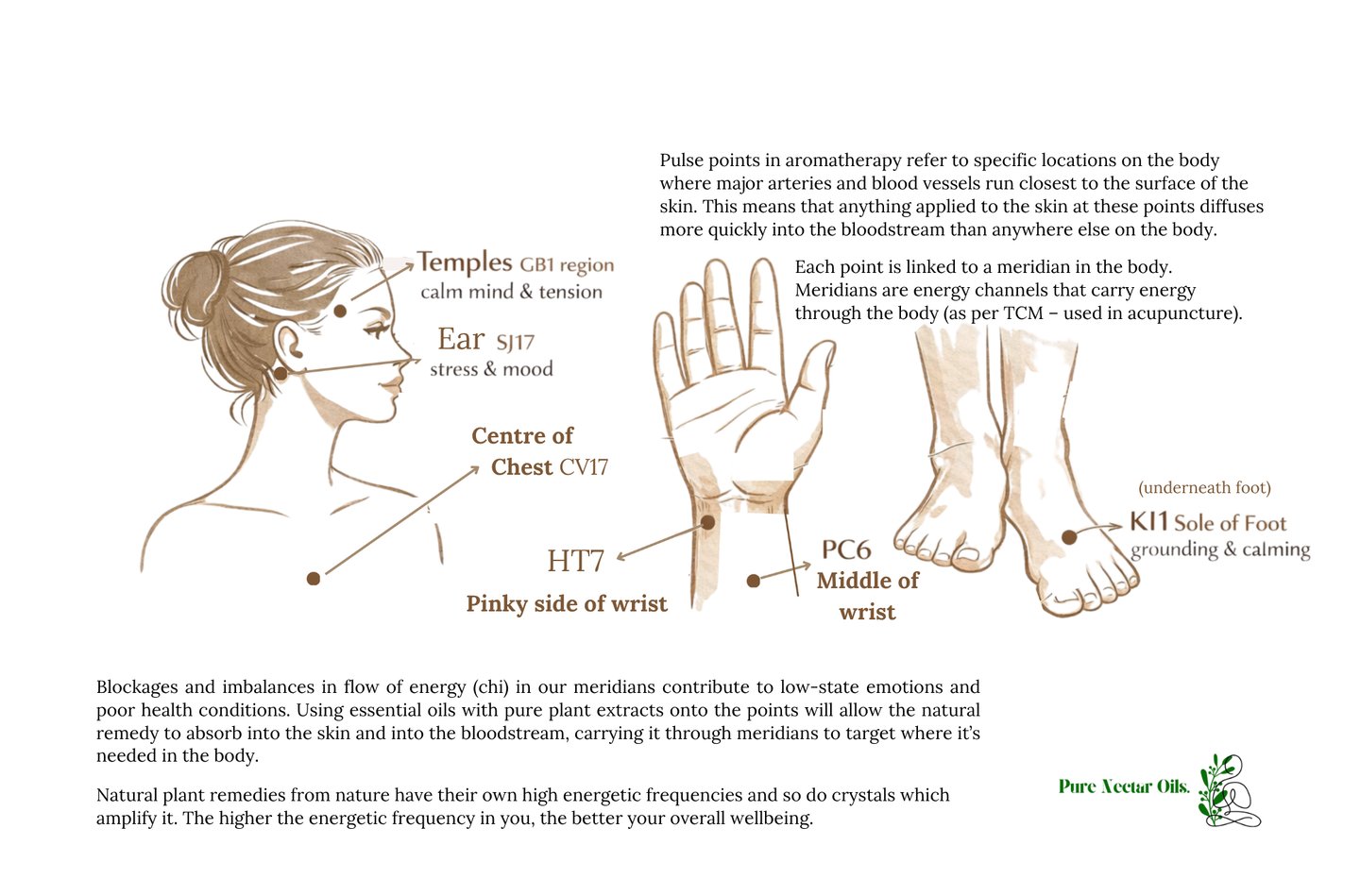 Pulse points in aromatherapy refer to specific locations on the body where major arteries and blood vessels run closest to the surface of the skin. This means that anything applied to the skin at these points diffuses more quickly into the bloodstream than anywhere else on the body.

Each point is linked to a meridian in the body. Meridians are energy channels that carry energy through the body (as per TCM – used in acupuncture).

Temples GB1 region
calm mind & tension

Ear SJ17
stress & mood

Centre of Chest CV17

HT7
Pinky side of wrist

PC6
Middle of wrist

(underneath foot)
KI1 Sole of Foot
grounding & calming

Blockages and imbalances in flow of energy (chi) in our meridians contribute to low-state emotions and poor health conditions. Using essential oils with pure plant extracts onto the points will allow the natural remedy to absorb into the skin and into the bloodstream, carrying it through meridians to target where it's needed in the body.

Natural plant remedies from nature have their own high energetic frequencies and so do crystals which amplify it. The higher the energetic frequency in you, the better your overall wellbeing.

Pure Nectar Oils.