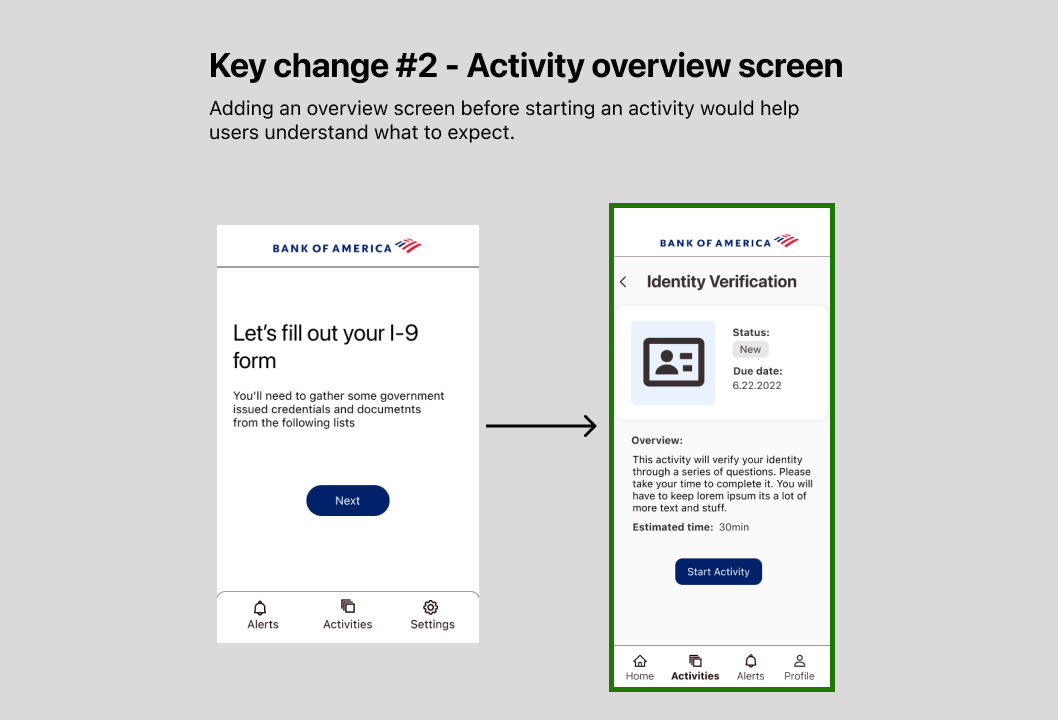 Key change #2 - Activity overview screen

Adding an overview screen before starting an activity would help users understand what to expect.

BANK OF AMERICA

Let's fill out your I-9 form

You'll need to gather some government issued credentials and documetnts from the following lists

Next

Alerts Activities Settings

BANK OF AMERICA

Identity Verification

Status:
New

Due date:
6.22.2022

Overview:

This activity will verify your identity through a series of questions. Please take your time to complete it. You will have to keep lorem ipsum its a lot of more text and stuff.

Estimated time: 30min

Start Activity

Home Activities Alerts Profile