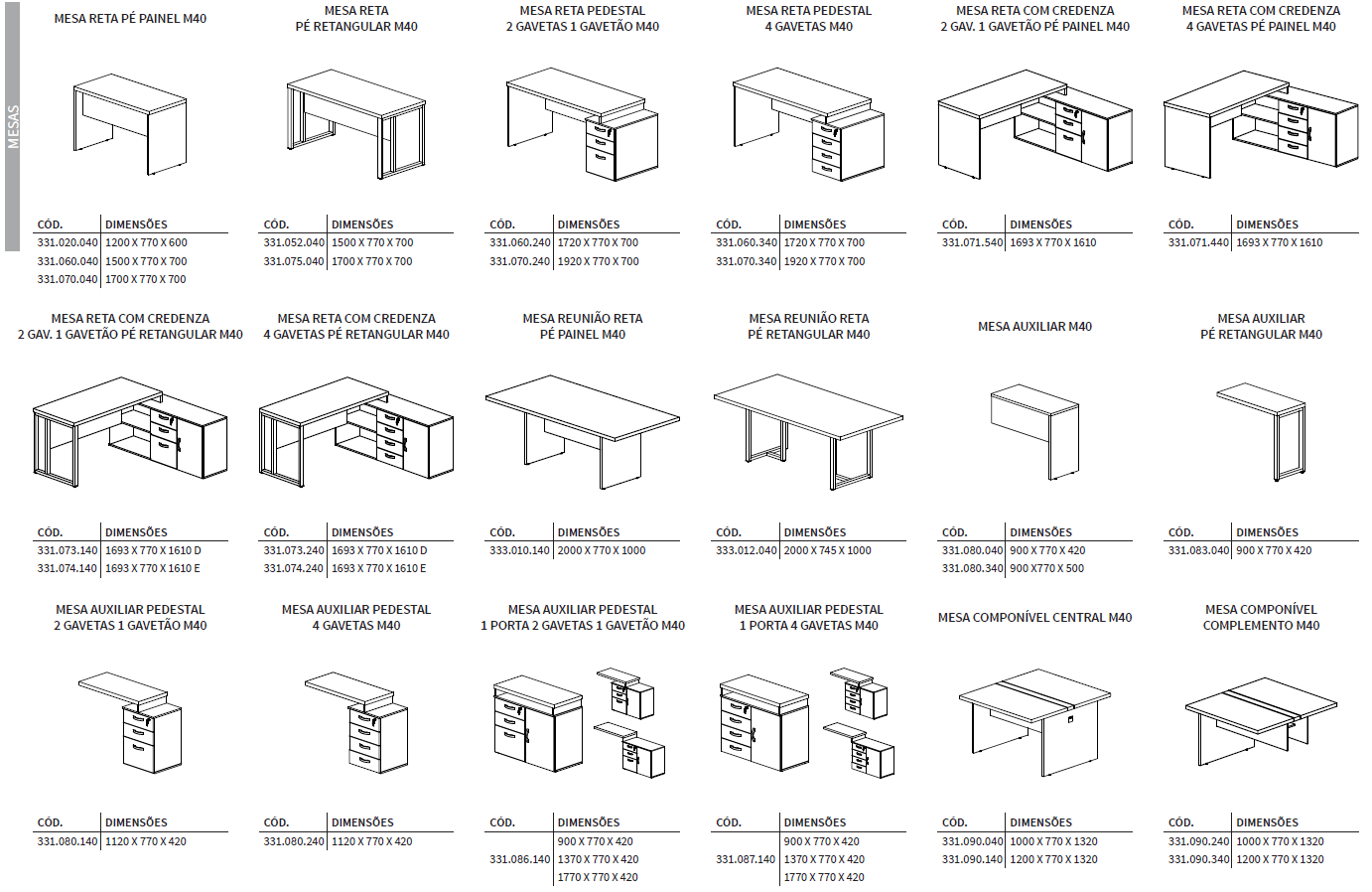 MESAS

MESA RETA PÉ PAINEL M40

| CÓD. | DIMENSÕES |
|---|---|
| 331.020.040 | 1200 X 770 X 600 |
| 331.060.040 | 1500 X 770 X 700 |
| 331.070.040 | 1700 X 770 X 700 |

MESA RETA PÉ RETANGULAR M40

| CÓD. | DIMENSÕES |
|---|---|
| 331.052.040 | 1500 X 770 X 700 |
| 331.075.040 | 1700 X 770 X 700 |

MESA RETA PEDESTAL 2 GAVETAS 1 GAVETÃO M40

| CÓD. | DIMENSÕES |
|---|---|
| 331.060.240 | 1720 X 770 X 700 |
| 331.070.240 | 1920 X 770 X 700 |

MESA RETA PEDESTAL 4 GAVETAS M40

| CÓD. | DIMENSÕES |
|---|---|
| 331.060.340 | 1720 X 770 X 700 |
| 331.070.340 | 1920 X 770 X 700 |

MESA RETA COM CREDENZA 2 GAV. 1 GAVETÃO PÉ PAINEL M40

| CÓD. | DIMENSÕES |
|---|---|
| 331.071.540 | 1693 X 770 X 1610 |

MESA RETA COM CREDENZA 4 GAVETAS PÉ PAINEL M40

| CÓD. | DIMENSÕES |
|---|---|
| 331.071.440 | 1693 X 770 X 1610 |

MESA RETA COM CREDENZA 2 GAV. 1 GAVETÃO PÉ RETANGULAR M40

| CÓD. | DIMENSÕES |
|---|---|
| 331.073.140 | 1693 X 770 X 1610 D |
| 331.074.140 | 1693 X 770 X 1610 E |

MESA RETA COM CREDENZA 4 GAVETAS PÉ RETANGULAR M40

| CÓD. | DIMENSÕES |
|---|---|
| 331.073.240 | 1693 X 770 X 1610 D |
| 331.074.240 | 1693 X 770 X 1610 E |

MESA REUNIÃO RETA PÉ PAINEL M40

| CÓD. | DIMENSÕES |
|---|---|
| 333.010.140 | 2000 X 770 X 1000 |

MESA REUNIÃO RETA PÉ RETANGULAR M40

| CÓD. | DIMENSÕES |
|---|---|
| 333.012.040 | 2000 X 745 X 1000 |

MESA AUXILIAR M40

| CÓD. | DIMENSÕES |
|---|---|
| 331.080.040 | 900 X 770 X 420 |
| 331.080.340 | 900 X770 X 500 |

MESA AUXILIAR PÉ RETANGULAR M40

| CÓD. | DIMENSÕES |
|---|---|
| 331.083.040 | 900 X 770 X 420 |

MESA AUXILIAR PEDESTAL 2 GAVETAS 1 GAVETÃO M40

| CÓD. | DIMENSÕES |
|---|---|
| 331.080.140 | 1120 X 770 X 420 |

MESA AUXILIAR PEDESTAL 4 GAVETAS M40

| CÓD. | DIMENSÕES |
|---|---|
| 331.080.240 | 1120 X 770 X 420 |

MESA AUXILIAR PEDESTAL 1 PORTA 2 GAVETAS 1 GAVETÃO M40

| CÓD. | DIMENSÕES |
|---|---|
| | 900 X 770 X 420 |
| 331.086.140 | 1370 X 770 X 420 |
| | 1770 X 770 X 420 |

MESA AUXILIAR PEDESTAL 1 PORTA 4 GAVETAS M40

| CÓD. | DIMENSÕES |
|---|---|
| | 900 X 770 X 420 |
| 331.087.140 | 1370 X 770 X 420 |
| | 1770 X 770 X 420 |

MESA COMPONÍVEL CENTRAL M40

| CÓD. | DIMENSÕES |
|---|---|
| 331.090.040 | 1000 X 770 X 1320 |
| 331.090.140 | 1200 X 770 X 1320 |

MESA COMPONÍVEL COMPLEMENTO M40

| CÓD. | DIMENSÕES |
|---|---|
| 331.090.240 | 1000 X 770 X 1320 |
| 331.090.340 | 1200 X 770 X 1320 |