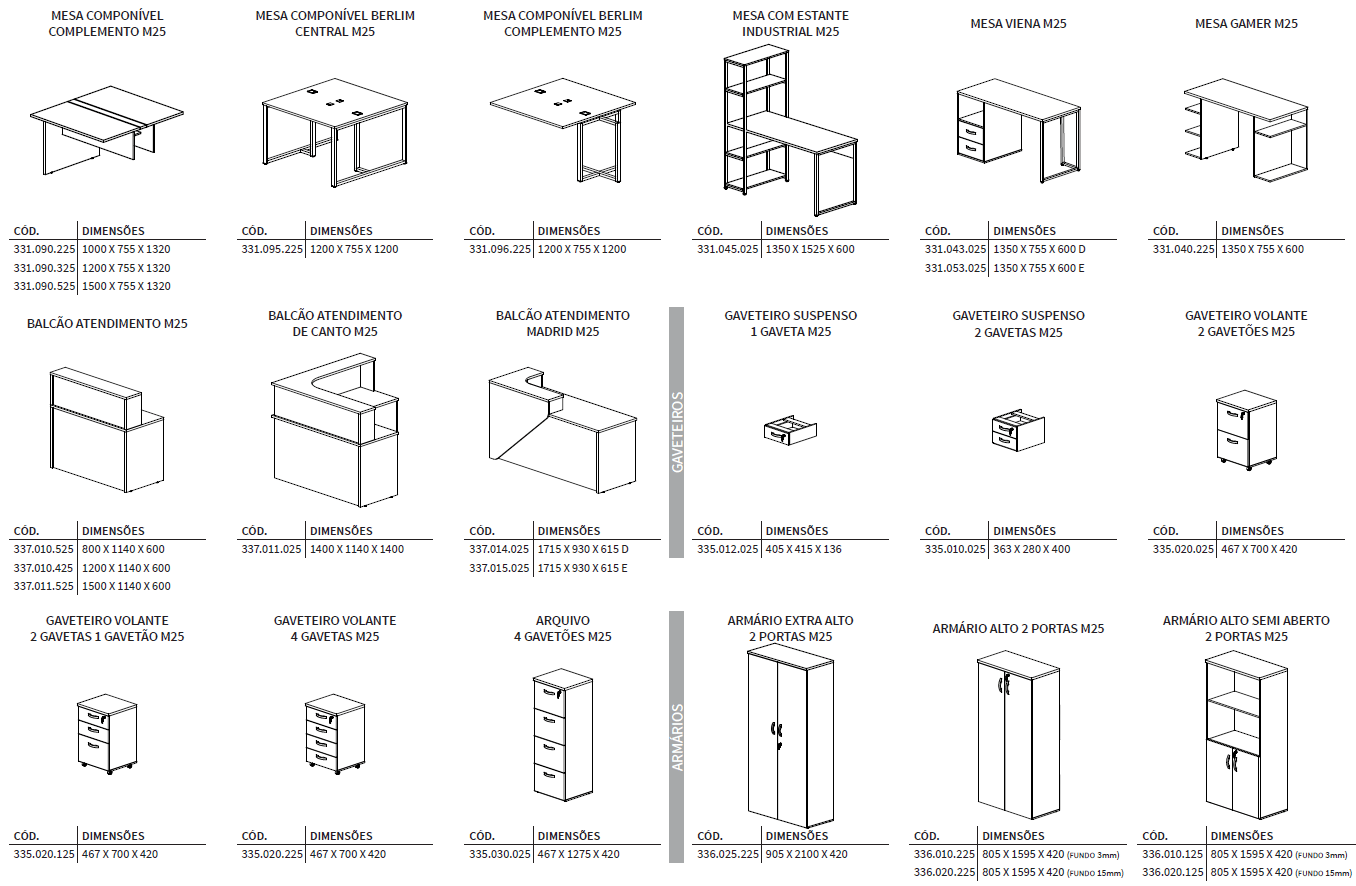 MESA COMPONÍVEL COMPLEMENTO M25

| CÓD. | DIMENSÕES |
|---|---|
| 331.090.225 | 1000 X 755 X 1320 |
| 331.090.325 | 1200 X 755 X 1320 |
| 331.090.525 | 1500 X 755 X 1320 |

MESA COMPONÍVEL BERLIM CENTRAL M25

| CÓD. | DIMENSÕES |
|---|---|
| 331.095.225 | 1200 X 755 X 1200 |

MESA COMPONÍVEL BERLIM COMPLEMENTO M25

| CÓD. | DIMENSÕES |
|---|---|
| 331.096.225 | 1200 X 755 X 1200 |

MESA COM ESTANTE INDUSTRIAL M25

| CÓD. | DIMENSÕES |
|---|---|
| 331.045.025 | 1350 X 1525 X 600 |

MESA VIENA M25

| CÓD. | DIMENSÕES |
|---|---|
| 331.043.025 | 1350 X 755 X 600 D |
| 331.053.025 | 1350 X 755 X 600 E |

MESA GAMER M25

| CÓD. | DIMENSÕES |
|---|---|
| 331.040.225 | 1350 X 755 X 600 |

BALCÃO ATENDIMENTO M25

| CÓD. | DIMENSÕES |
|---|---|
| 337.010.525 | 800 X 1140 X 600 |
| 337.010.425 | 1200 X 1140 X 600 |
| 337.011.525 | 1500 X 1140 X 600 |

BALCÃO ATENDIMENTO DE CANTO M25

| CÓD. | DIMENSÕES |
|---|---|
| 337.011.025 | 1400 X 1140 X 1400 |

BALCÃO ATENDIMENTO MADRID M25

| CÓD. | DIMENSÕES |
|---|---|
| 337.014.025 | 1715 X 930 X 615 D |
| 337.015.025 | 1715 X 930 X 615 E |

GAVETEIROS

GAVETEIRO SUSPENSO 1 GAVETA M25

| CÓD. | DIMENSÕES |
|---|---|
| 335.012.025 | 405 X 415 X 136 |

GAVETEIRO SUSPENSO 2 GAVETAS M25

| CÓD. | DIMENSÕES |
|---|---|
| 335.010.025 | 363 X 280 X 400 |

GAVETEIRO VOLANTE 2 GAVETÕES M25

| CÓD. | DIMENSÕES |
|---|---|
| 335.020.025 | 467 X 700 X 420 |

GAVETEIRO VOLANTE 2 GAVETAS 1 GAVETÃO M25

| CÓD. | DIMENSÕES |
|---|---|
| 335.020.125 | 467 X 700 X 420 |

GAVETEIRO VOLANTE 4 GAVETAS M25

| CÓD. | DIMENSÕES |
|---|---|
| 335.020.225 | 467 X 700 X 420 |

ARQUIVO 4 GAVETÕES M25

| CÓD. | DIMENSÕES |
|---|---|
| 335.030.025 | 467 X 1275 X 420 |

ARMÁRIOS

ARMÁRIO EXTRA ALTO 2 PORTAS M25

| CÓD. | DIMENSÕES |
|---|---|
| 336.025.225 | 905 X 2100 X 420 |

ARMÁRIO ALTO 2 PORTAS M25

| CÓD. | DIMENSÕES |
|---|---|
| 336.010.225 | 805 X 1595 X 420 (FUNDO 3mm) |
| 336.020.225 | 805 X 1595 X 420 (FUNDO 15mm) |

ARMÁRIO ALTO SEMI ABERTO 2 PORTAS M25

| CÓD. | DIMENSÕES |
|---|---|
| 336.010.125 | 805 X 1595 X 420 (FUNDO 3mm) |
| 336.020.125 | 805 X 1595 X 420 (FUNDO 15mm) |