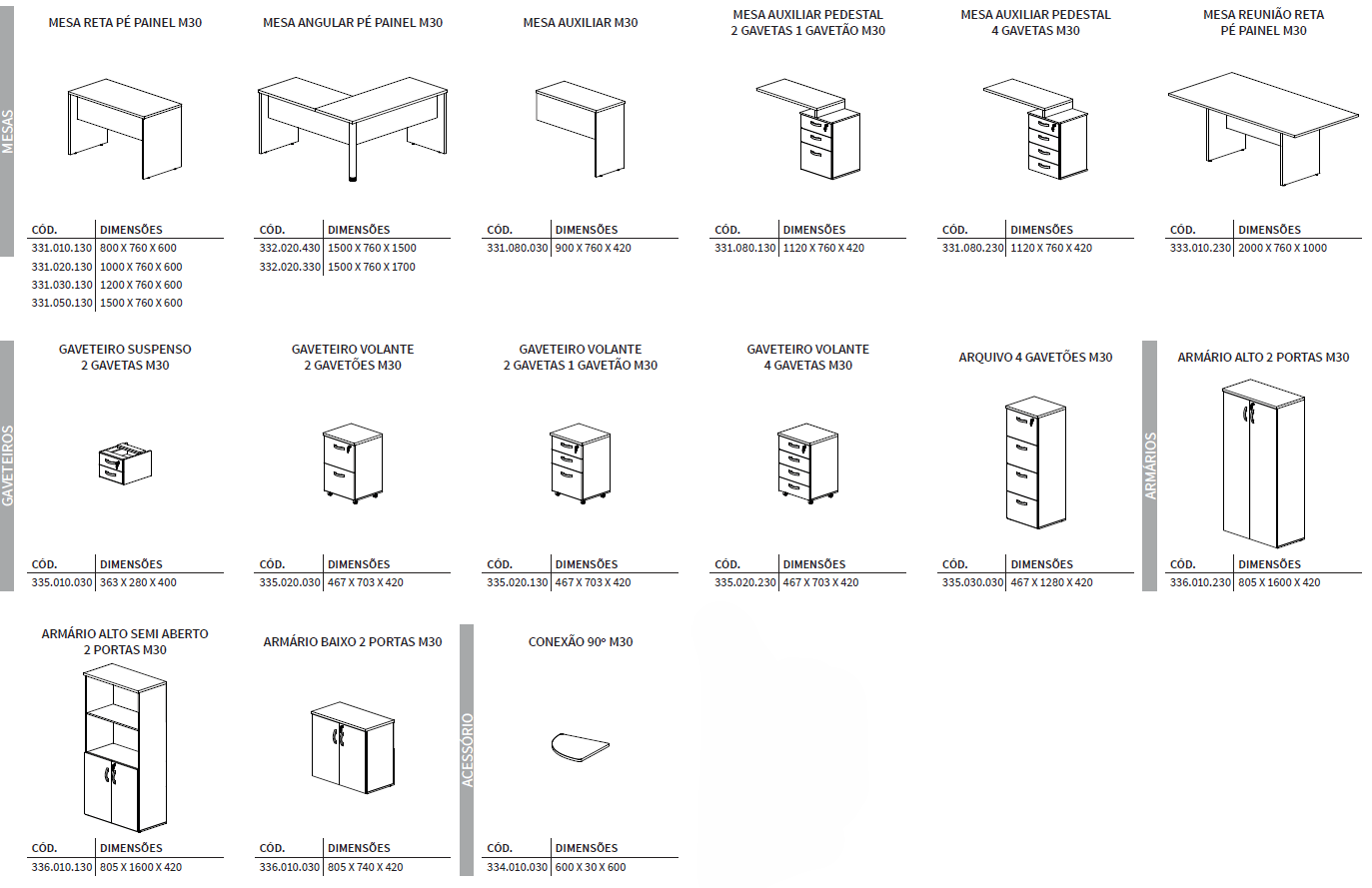 MESAS

MESA RETA PÉ PAINEL M30

| CÓD. | DIMENSÕES |
|---|---|
| 331.010.130 | 800 X 760 X 600 |
| 331.020.130 | 1000 X 760 X 600 |
| 331.030.130 | 1200 X 760 X 600 |
| 331.050.130 | 1500 X 760 X 600 |

MESA ANGULAR PÉ PAINEL M30

| CÓD. | DIMENSÕES |
|---|---|
| 332.020.430 | 1500 X 760 X 1500 |
| 332.020.330 | 1500 X 760 X 1700 |

MESA AUXILIAR M30

| CÓD. | DIMENSÕES |
|---|---|
| 331.080.030 | 900 X 760 X 420 |

MESA AUXILIAR PEDESTAL 2 GAVETAS 1 GAVETÃO M30

| CÓD. | DIMENSÕES |
|---|---|
| 331.080.130 | 1120 X 760 X 420 |

MESA AUXILIAR PEDESTAL 4 GAVETAS M30

| CÓD. | DIMENSÕES |
|---|---|
| 331.080.230 | 1120 X 760 X 420 |

MESA REUNIÃO RETA PÉ PAINEL M30

| CÓD. | DIMENSÕES |
|---|---|
| 333.010.230 | 2000 X 760 X 1000 |

GAVETEIROS

GAVETEIRO SUSPENSO 2 GAVETAS M30

| CÓD. | DIMENSÕES |
|---|---|
| 335.010.030 | 363 X 280 X 400 |

GAVETEIRO VOLANTE 2 GAVETÕES M30

| CÓD. | DIMENSÕES |
|---|---|
| 335.020.030 | 467 X 703 X 420 |

GAVETEIRO VOLANTE 2 GAVETAS 1 GAVETÃO M30

| CÓD. | DIMENSÕES |
|---|---|
| 335.020.130 | 467 X 703 X 420 |

GAVETEIRO VOLANTE 4 GAVETAS M30

| CÓD. | DIMENSÕES |
|---|---|
| 335.020.230 | 467 X 703 X 420 |

ARQUIVO 4 GAVETÕES M30

| CÓD. | DIMENSÕES |
|---|---|
| 335.030.030 | 467 X 1280 X 420 |

ARMÁRIOS

ARMÁRIO ALTO 2 PORTAS M30

| CÓD. | DIMENSÕES |
|---|---|
| 336.010.230 | 805 X 1600 X 420 |

ARMÁRIO ALTO SEMI ABERTO 2 PORTAS M30

| CÓD. | DIMENSÕES |
|---|---|
| 336.010.130 | 805 X 1600 X 420 |

ARMÁRIO BAIXO 2 PORTAS M30

| CÓD. | DIMENSÕES |
|---|---|
| 336.010.030 | 805 X 740 X 420 |

ACESSÓRIO

CONEXÃO 90º M30

| CÓD. | DIMENSÕES |
|---|---|
| 334.010.030 | 600 X 30 X 600 |