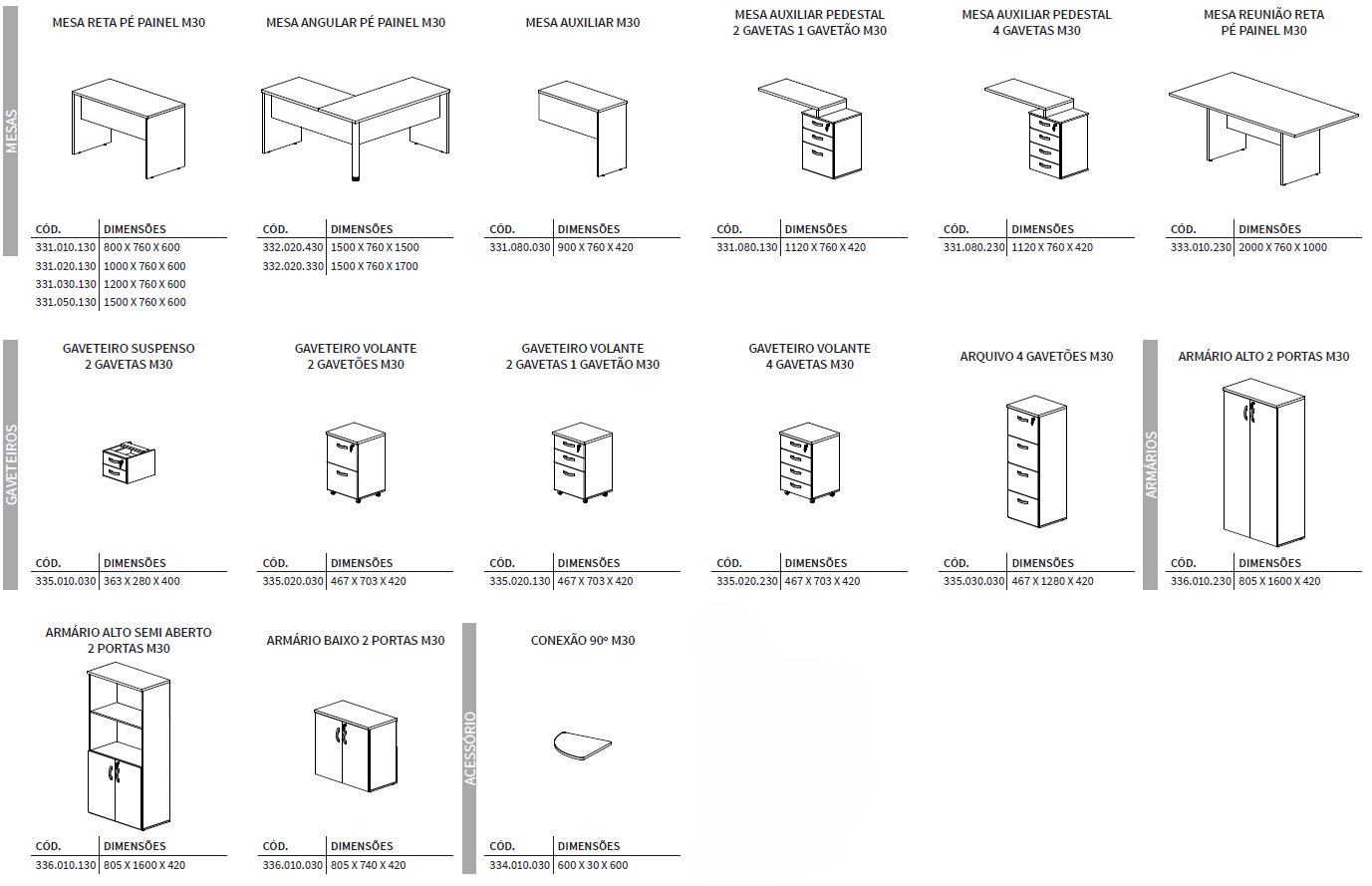 MESAS

MESA RETA PÉ PAINEL M30

| CÓD. | DIMENSÕES |
|---|---|
| 331.010.130 | 800 X 760 X 600 |
| 331.020.130 | 1000 X 760 X 600 |
| 331.030.130 | 1200 X 760 X 600 |
| 331.050.130 | 1500 X 760 X 600 |

MESA ANGULAR PÉ PAINEL M30

| CÓD. | DIMENSÕES |
|---|---|
| 332.020.430 | 1500 X 760 X 1500 |
| 332.020.330 | 1500 X 760 X 1700 |

MESA AUXILIAR M30

| CÓD. | DIMENSÕES |
|---|---|
| 331.080.030 | 900 X 760 X 420 |

MESA AUXILIAR PEDESTAL 2 GAVETAS 1 GAVETÃO M30

| CÓD. | DIMENSÕES |
|---|---|
| 331.080.130 | 1120 X 760 X 420 |

MESA AUXILIAR PEDESTAL 4 GAVETAS M30

| CÓD. | DIMENSÕES |
|---|---|
| 331.080.230 | 1120 X 760 X 420 |

MESA REUNIÃO RETA PÉ PAINEL M30

| CÓD. | DIMENSÕES |
|---|---|
| 333.010.230 | 2000 X 760 X 1000 |

GAVETEIROS

GAVETEIRO SUSPENSO 2 GAVETAS M30

| CÓD. | DIMENSÕES |
|---|---|
| 335.010.030 | 363 X 280 X 400 |

GAVETEIRO VOLANTE 2 GAVETÕES M30

| CÓD. | DIMENSÕES |
|---|---|
| 335.020.030 | 467 X 703 X 420 |

GAVETEIRO VOLANTE 2 GAVETAS 1 GAVETÃO M30

| CÓD. | DIMENSÕES |
|---|---|
| 335.020.130 | 467 X 703 X 420 |

GAVETEIRO VOLANTE 4 GAVETAS M30

| CÓD. | DIMENSÕES |
|---|---|
| 335.020.230 | 467 X 703 X 420 |

ARQUIVO 4 GAVETÕES M30

| CÓD. | DIMENSÕES |
|---|---|
| 335.030.030 | 467 X 1280 X 420 |

ARMÁRIOS

ARMÁRIO ALTO 2 PORTAS M30

| CÓD. | DIMENSÕES |
|---|---|
| 336.010.230 | 805 X 1600 X 420 |

ARMÁRIO ALTO SEMI ABERTO 2 PORTAS M30

| CÓD. | DIMENSÕES |
|---|---|
| 336.010.130 | 805 X 1600 X 420 |

ARMÁRIO BAIXO 2 PORTAS M30

| CÓD. | DIMENSÕES |
|---|---|
| 336.010.030 | 805 X 740 X 420 |

ACESSÓRIO

CONEXÃO 90º M30

| CÓD. | DIMENSÕES |
|---|---|
| 334.010.030 | 600 X 30 X 600 |